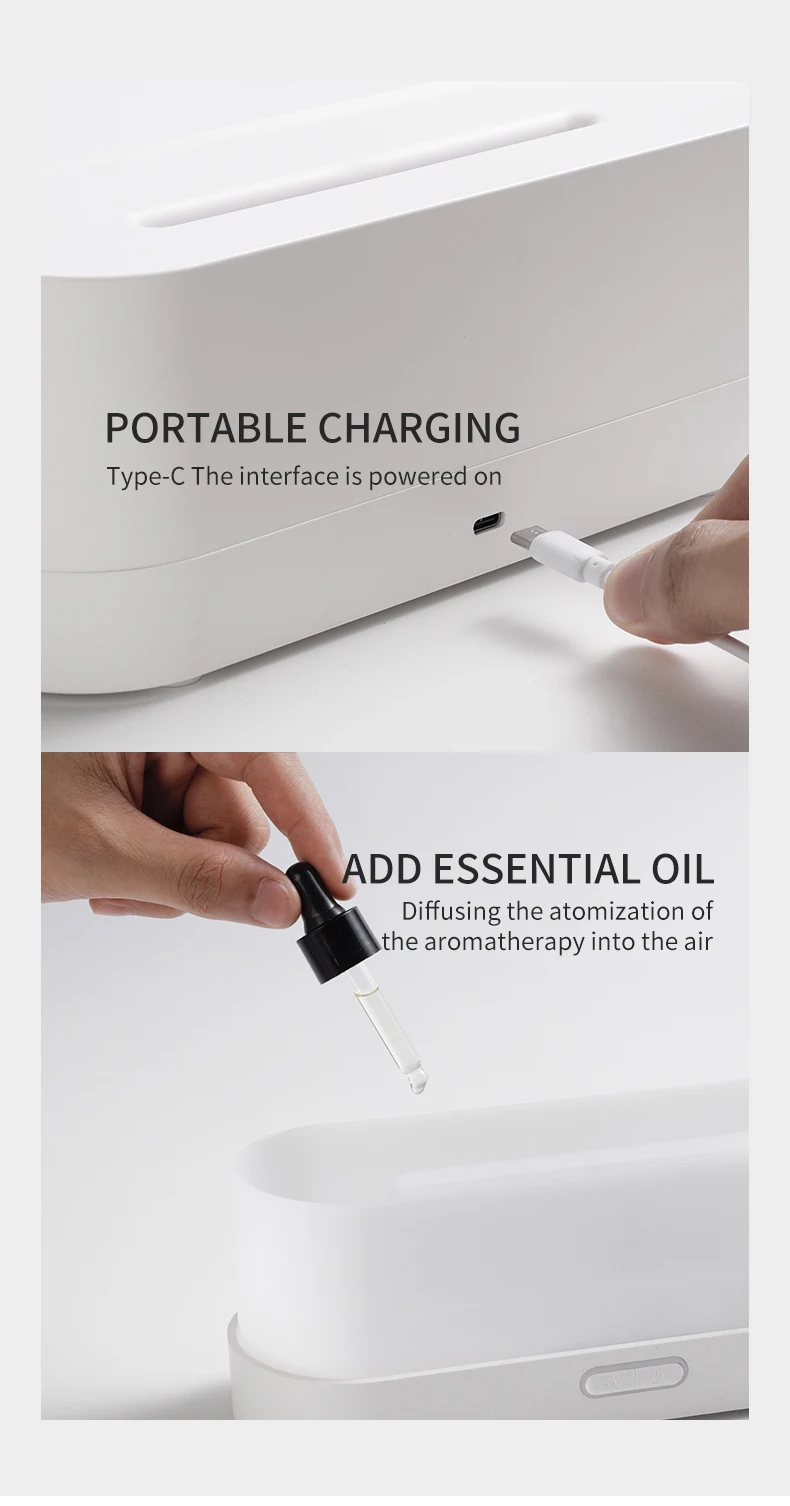 PORTABLE CHARGING
Type-C The interface is powered on

ADD ESSENTIAL OIL
Diffusing the atomization of the aromatherapy into the air