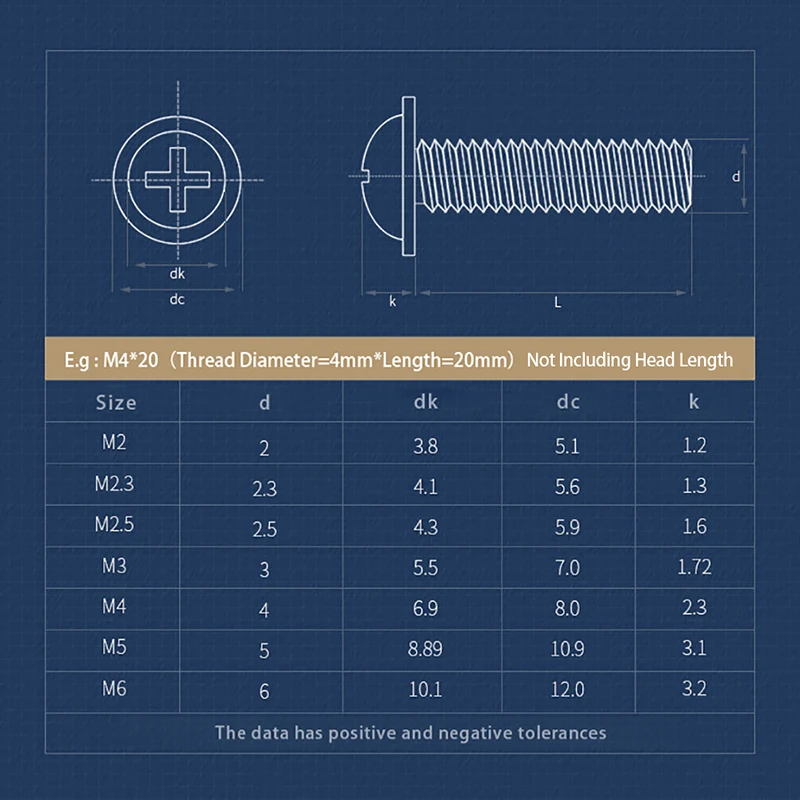 dk

dc

d

k

L

E.g : M4*20（Thread Diameter=4mm*Length=20mm） Not Including Head Length

| Size | d | dk | dc | k |
|---|---|---|---|---|
| M2 | 2 | 3.8 | 5.1 | 1.2 |
| M2.3 | 2.3 | 4.1 | 5.6 | 1.3 |
| M2.5 | 2.5 | 4.3 | 5.9 | 1.6 |
| M3 | 3 | 5.5 | 7.0 | 1.72 |
| M4 | 4 | 6.9 | 8.0 | 2.3 |
| M5 | 5 | 8.89 | 10.9 | 3.1 |
| M6 | 6 | 10.1 | 12.0 | 3.2 |

The data has positive and negative tolerances