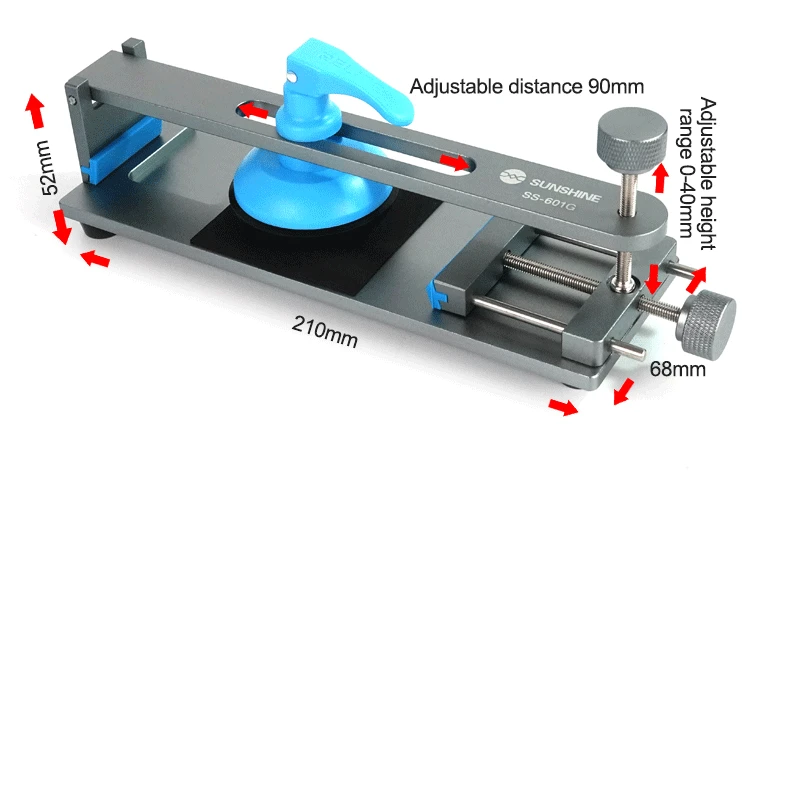 Adjustable distance 90mm

Adjustable height range 0-40mm

52mm

SUNSHINE
SS-601G

210mm

68mm