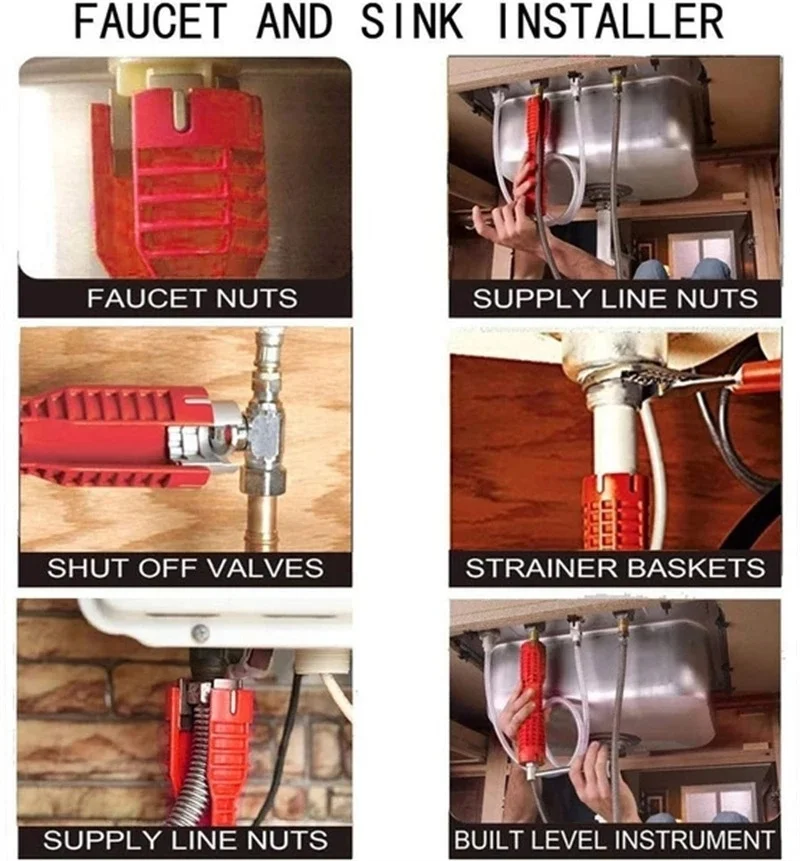 FAUCET AND SINK INSTALLER

FAUCET NUTS

SUPPLY LINE NUTS

SHUT OFF VALVES

STRAINER BASKETS

SUPPLY LINE NUTS

BUILT LEVEL INSTRUMENT