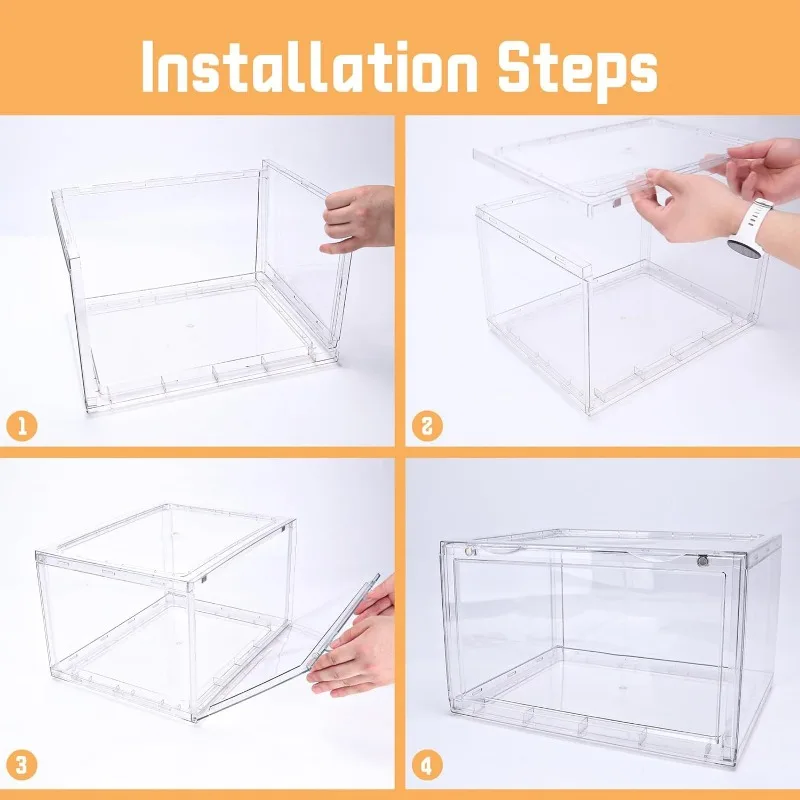 Installation Steps

1

2

3

4