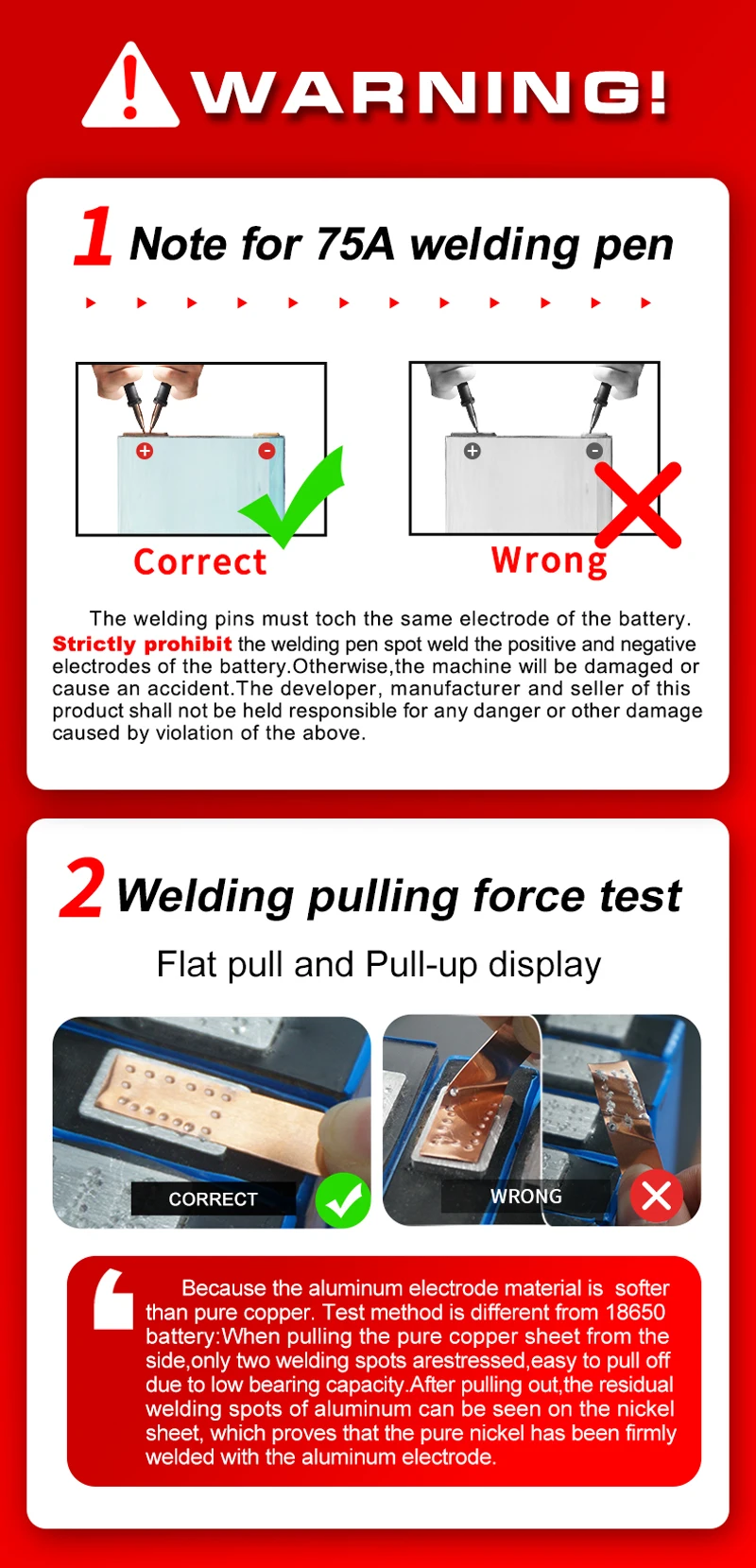 WARNING!

1 Note for 75A welding pen

Correct

Wrong

The welding pins must toch the same electrode of the battery. Strictly prohibit the welding pen spot weld the positive and negative electrodes of the battery.Otherwise,the machine will be damaged or cause an accident.The developer, manufacturer and seller of this product shall not be held responsible for any danger or other damage caused by violation of the above.

2 Welding pulling force test

Flat pull and Pull-up display

CORRECT

WRONG

Because the aluminum electrode material is softer than pure copper. Test method is different from 18650 battery:When pulling the pure copper sheet from the side,only two welding spots arestressed,easy to pull off due to low bearing capacity.After pulling out,the residual welding spots of aluminum can be seen on the nickel sheet, which proves that the pure nickel has been firmly welded with the aluminum electrode.