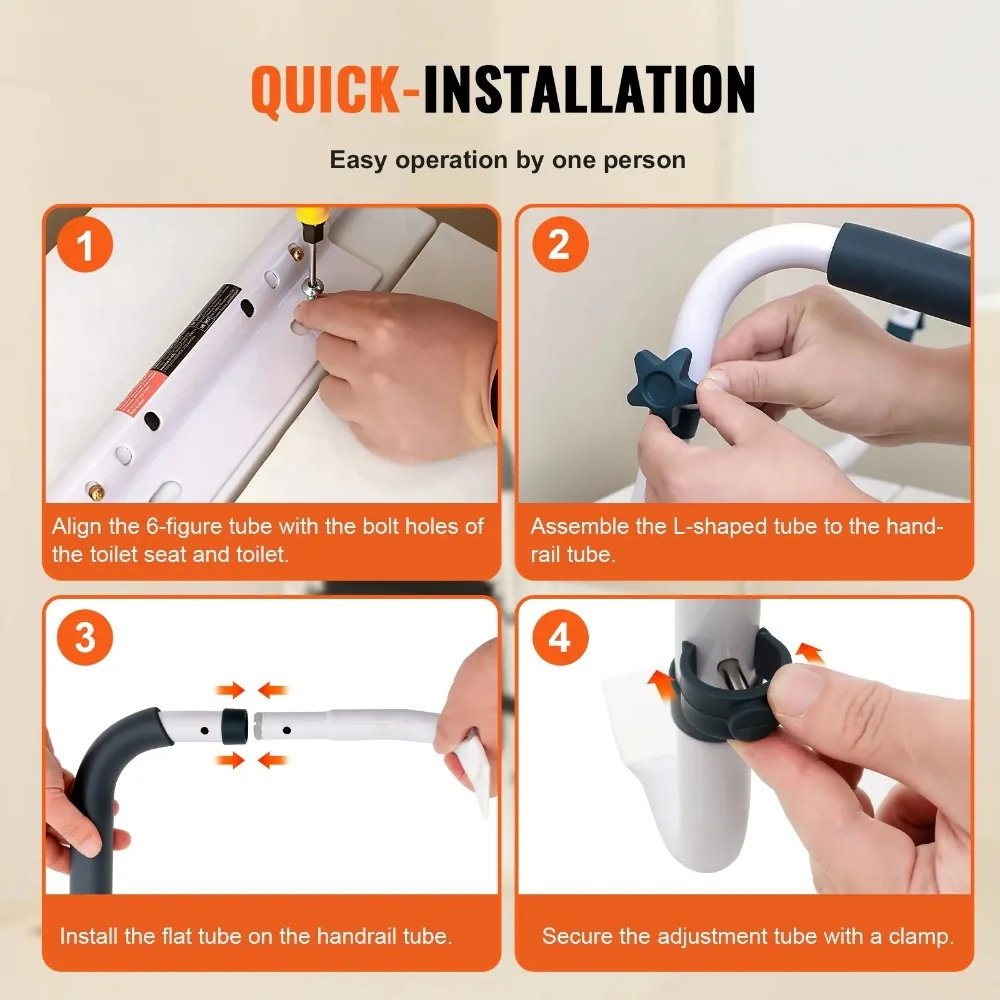 QUICK-INSTALLATION

Easy operation by one person

1

Align the 6-figure tube with the bolt holes of the toilet seat and toilet.

2

Assemble the L-shaped tube to the handrail tube.

3

Install the flat tube on the handrail tube.

4

Secure the adjustment tube with a clamp.