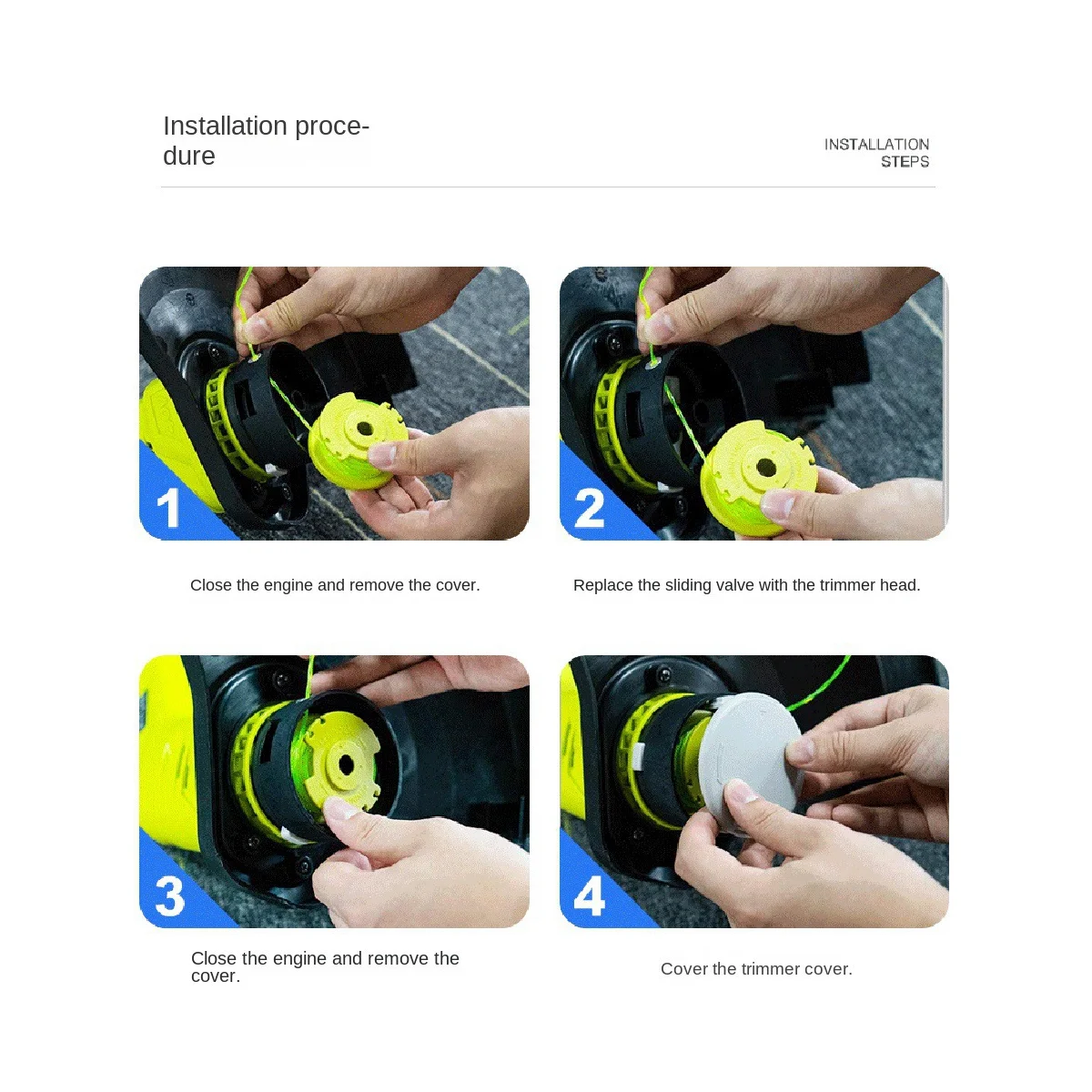 Installation procedure

INSTALLATION STEPS

1

Close the engine and remove the cover.

2

Replace the sliding valve with the trimmer head.

3

Close the engine and remove the cover.

4

Cover the trimmer cover.