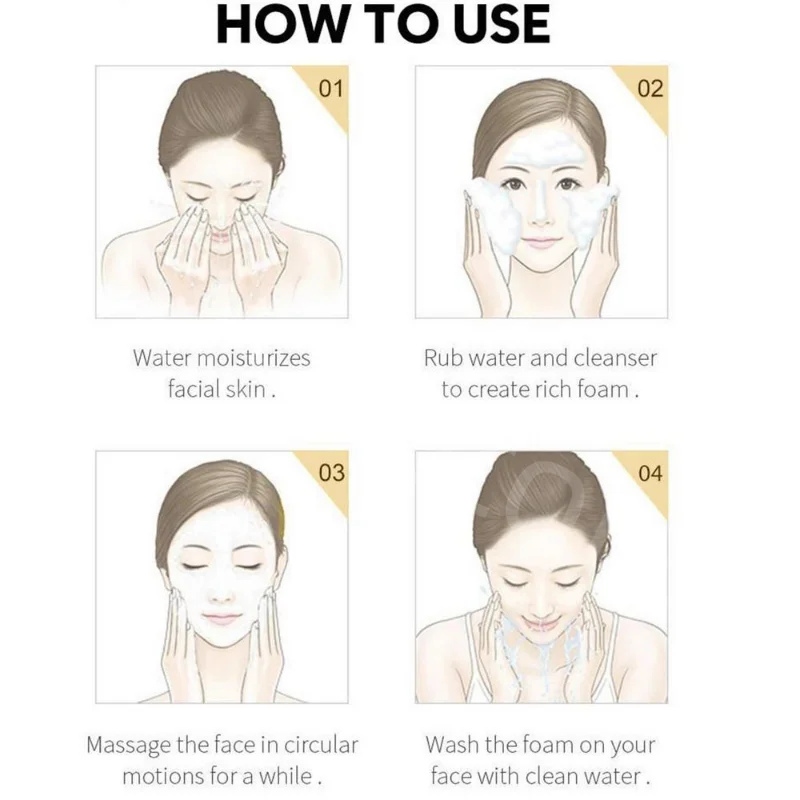 HOW TO USE

01

Water moisturizes facial skin .

02

Rub water and cleanser to create rich foam .

03

Massage the face in circular motions for a while .

04

Wash the foam on your face with clean water .