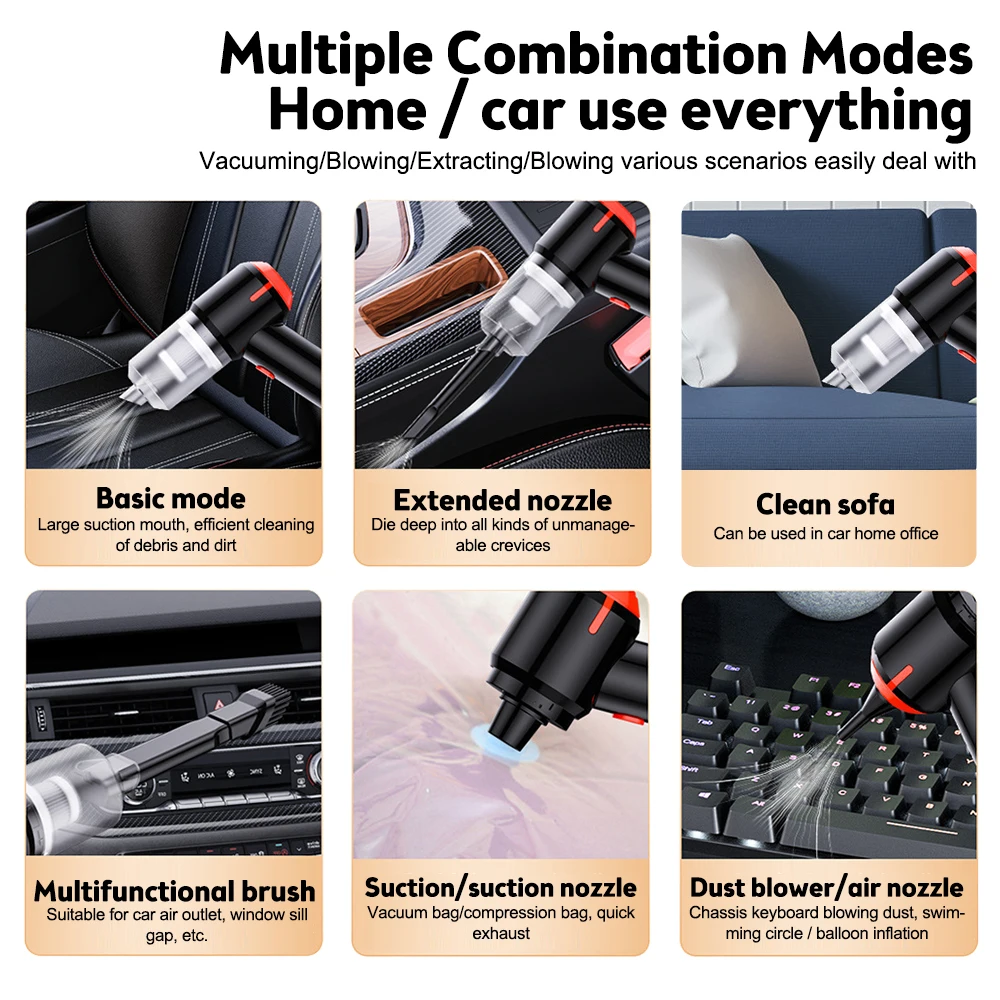 Multiple Combination Modes
Home / car use everything

Vacuuming/Blowing/Extracting/Blowing various scenarios easily deal with

Basic mode
Large suction mouth, efficient cleaning of debris and dirt

Extended nozzle
Die deep into all kinds of unmanageable crevices

Clean sofa
Can be used in car home office

Multifunctional brush
Suitable for car air outlet, window sill gap, etc.

Suction/suction nozzle
Vacuum bag/compression bag, quick exhaust

Dust blower/air nozzle
Chassis keyboard blowing dust, swimming circle / balloon inflation