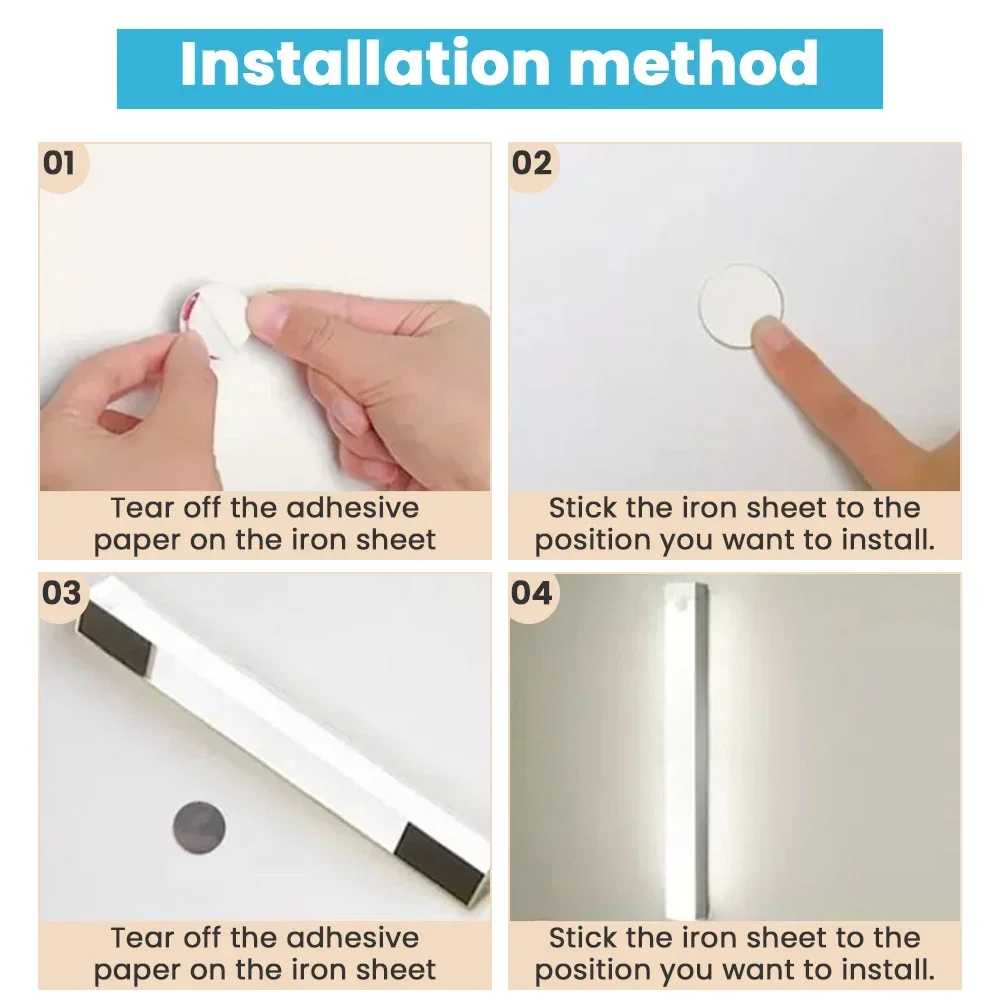 Installation method

01

Tear off the adhesive paper on the iron sheet

02

Stick the iron sheet to the position you want to install.

03

Tear off the adhesive paper on the iron sheet

04

Stick the iron sheet to the position you want to install.