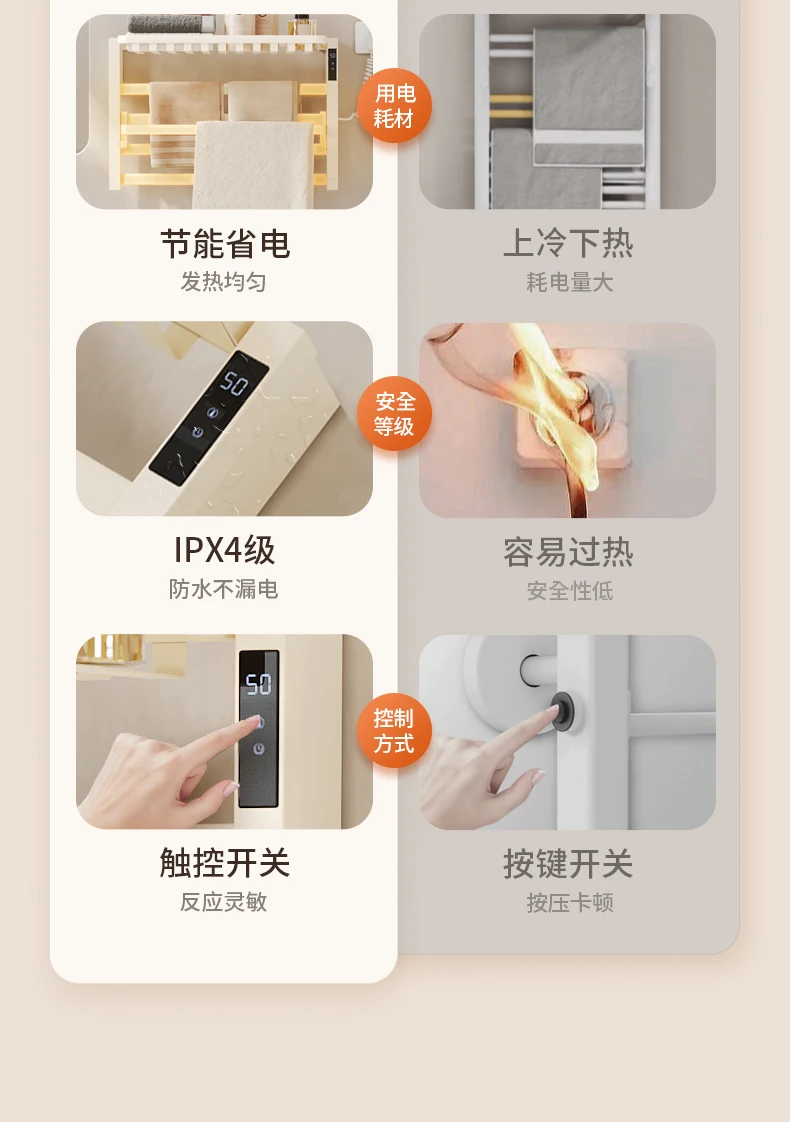 用电耗材

节能省电
发热均匀

上冷下热
耗电量大

50

安全等级

IPX4级
防水不漏电

容易过热
安全性低

50

控制方式

触控开关
反应灵敏

按键开关
按压卡顿