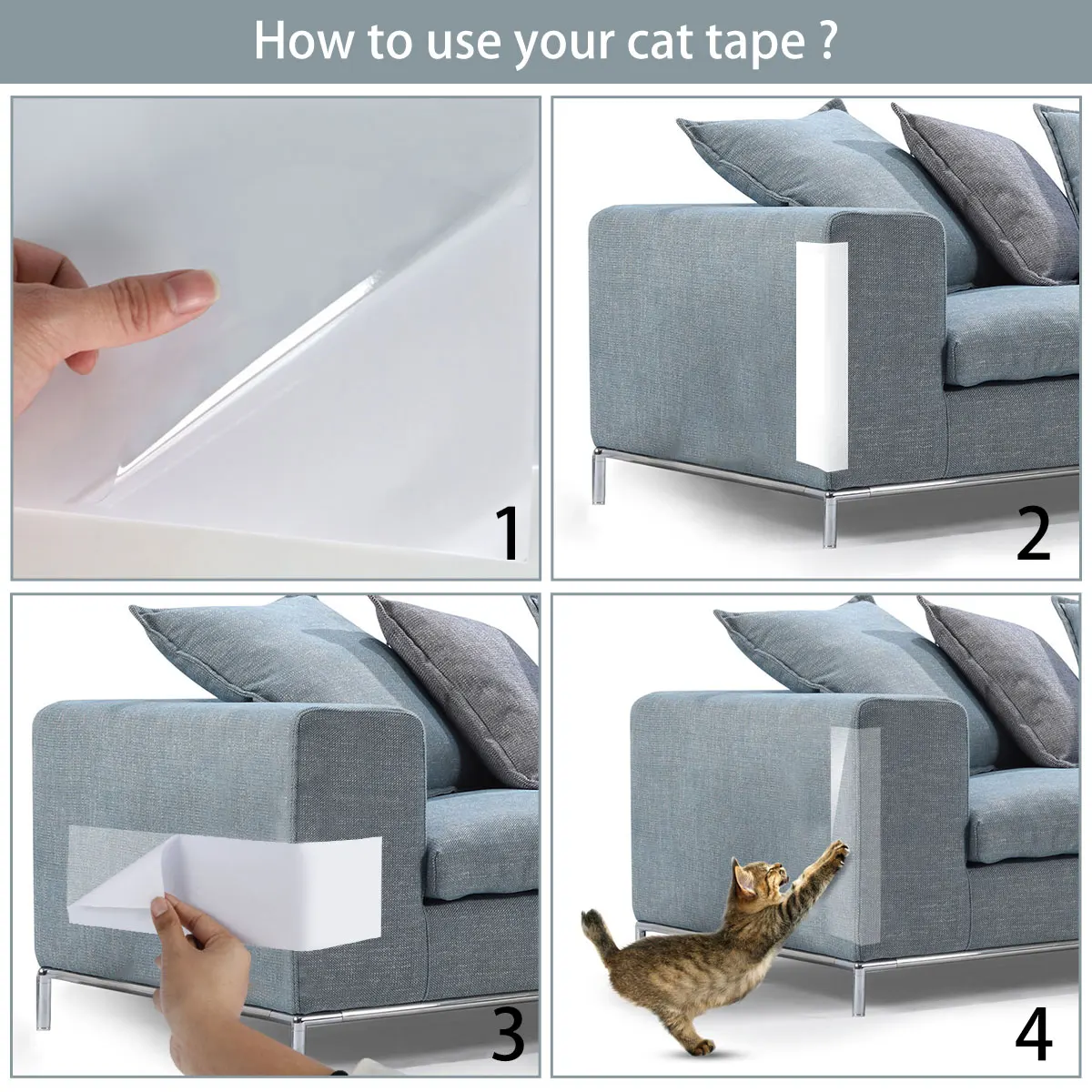 How to use your cat tape ?

1

2

3

4