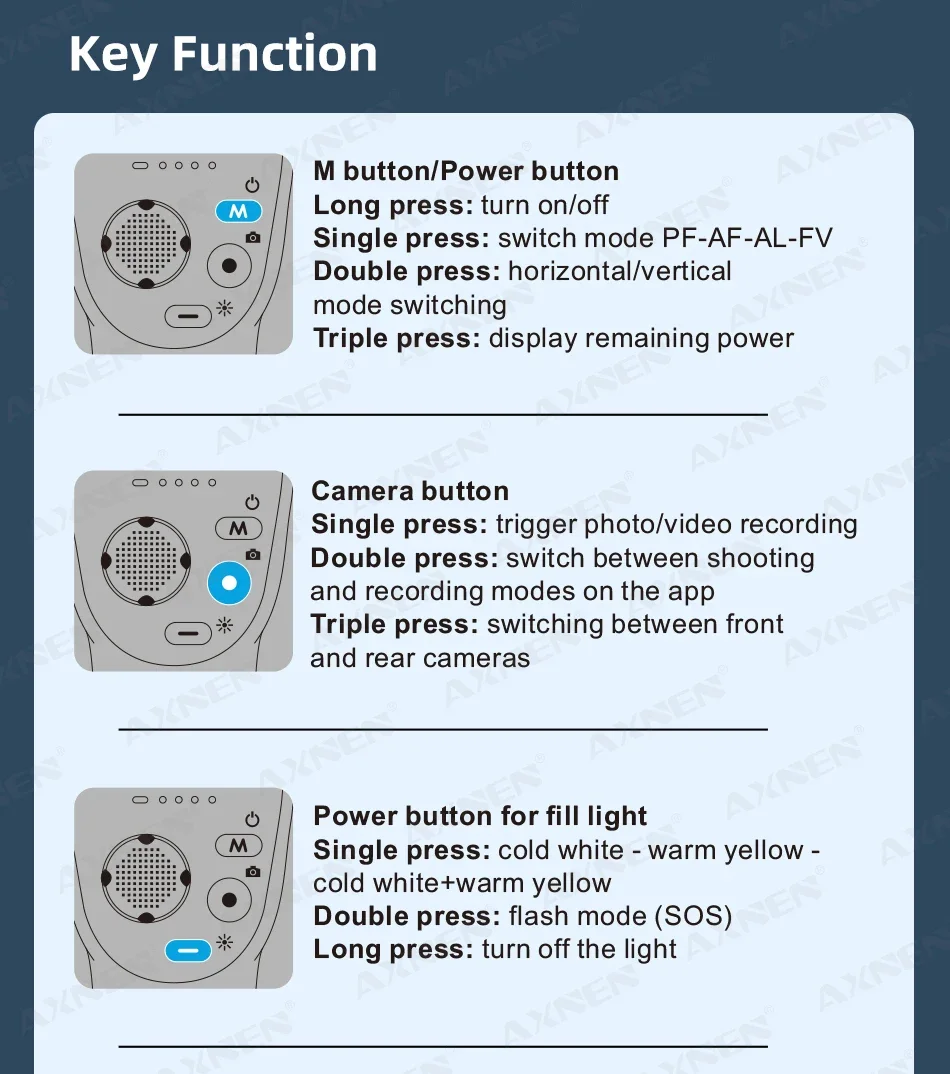 Key Function

M

M button/Power button
Long press: turn on/off
Single press: switch mode PF-AF-AL-FV
Double press: horizontal/vertical mode switching
Triple press: display remaining power

M

Camera button
Single press: trigger photo/video recording
Double press: switch between shooting and recording modes on the app
Triple press: switching between front and rear cameras

M

Power button for fill light
Single press: cold white - warm yellow - cold white+warm yellow
Double press: flash mode (SOS)
Long press: turn off the light

AXNEN