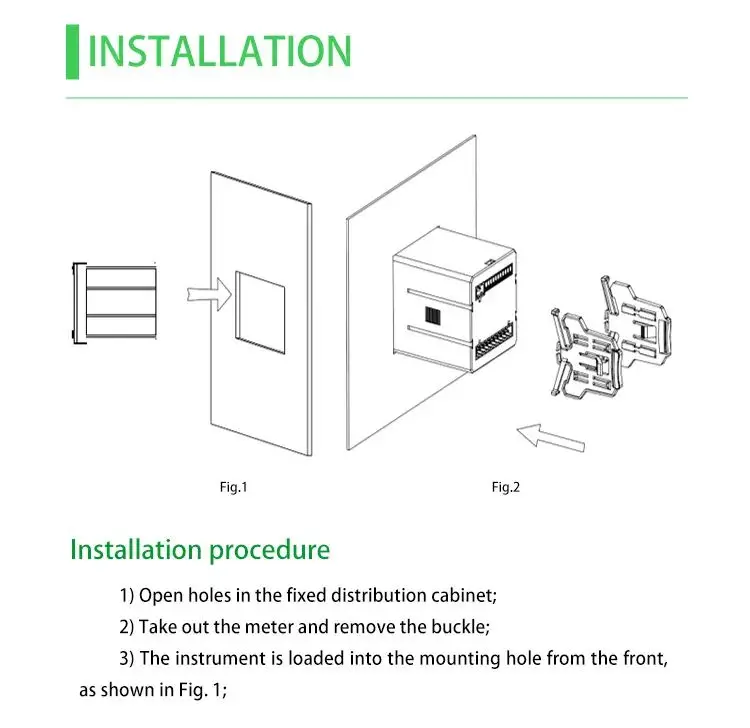 INSTALLATION

Fig.1

Fig.2

Installation procedure

1) Open holes in the fixed distribution cabinet;

2) Take out the meter and remove the buckle;

3) The instrument is loaded into the mounting hole from the front, as shown in Fig. 1;