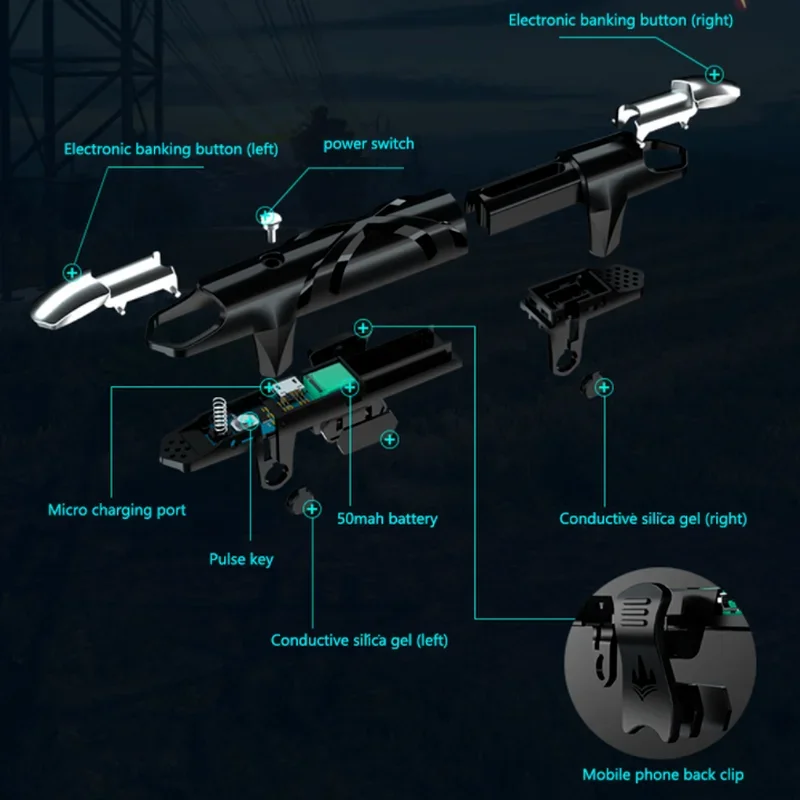 Electronic banking button (right)

Electronic banking button (left)

power switch

Micro charging port

50mah battery

Conductive silica gel (right)

Pulse key

Conductive silica gel (left)

Mobile phone back clip