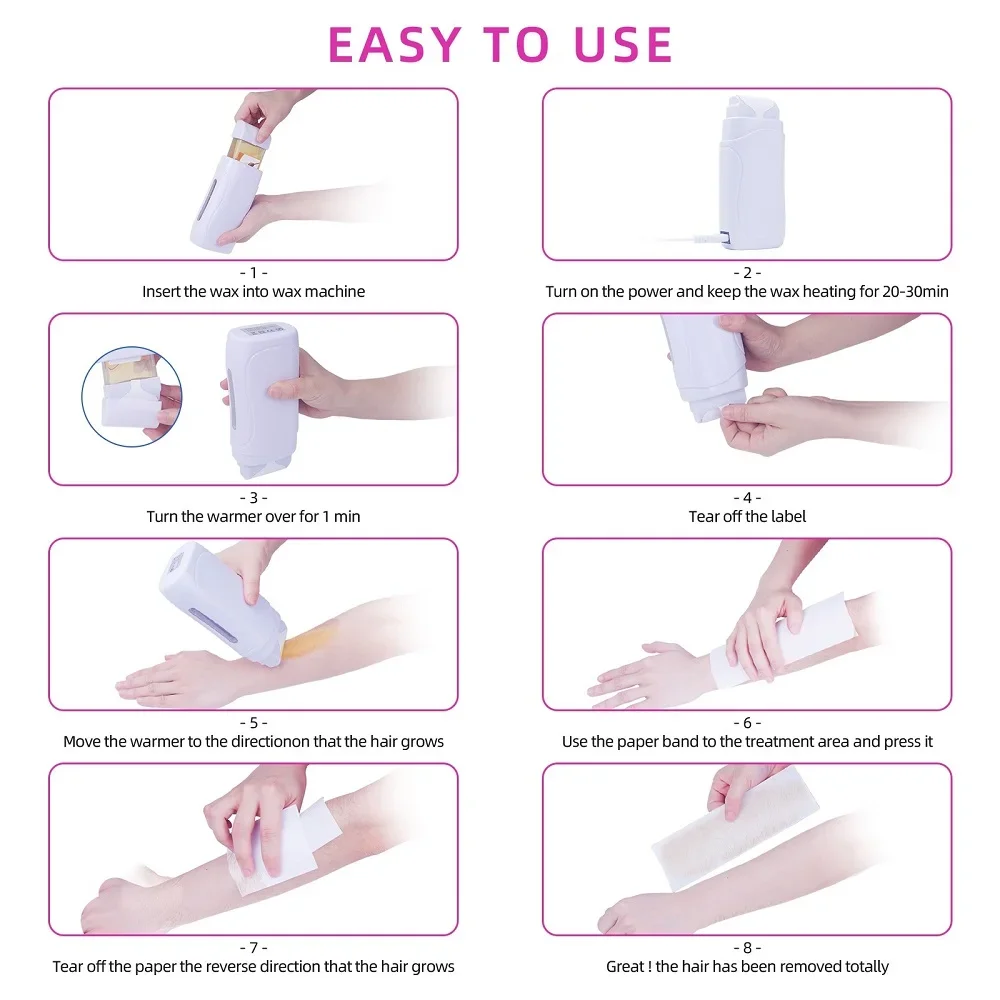 EASY TO USE

- 1 -
Insert the wax into wax machine

- 2 -
Turn on the power and keep the wax heating for 20-30min

- 3 -
Turn the warmer over for 1 min

- 4 -
Tear off the label

- 5 -
Move the warmer to the directionon that the hair grows

- 6 -
Use the paper band to the treatment area and press it

- 7 -
Tear off the paper the reverse direction that the hair grows

- 8 -
Great ! the hair has been removed totally