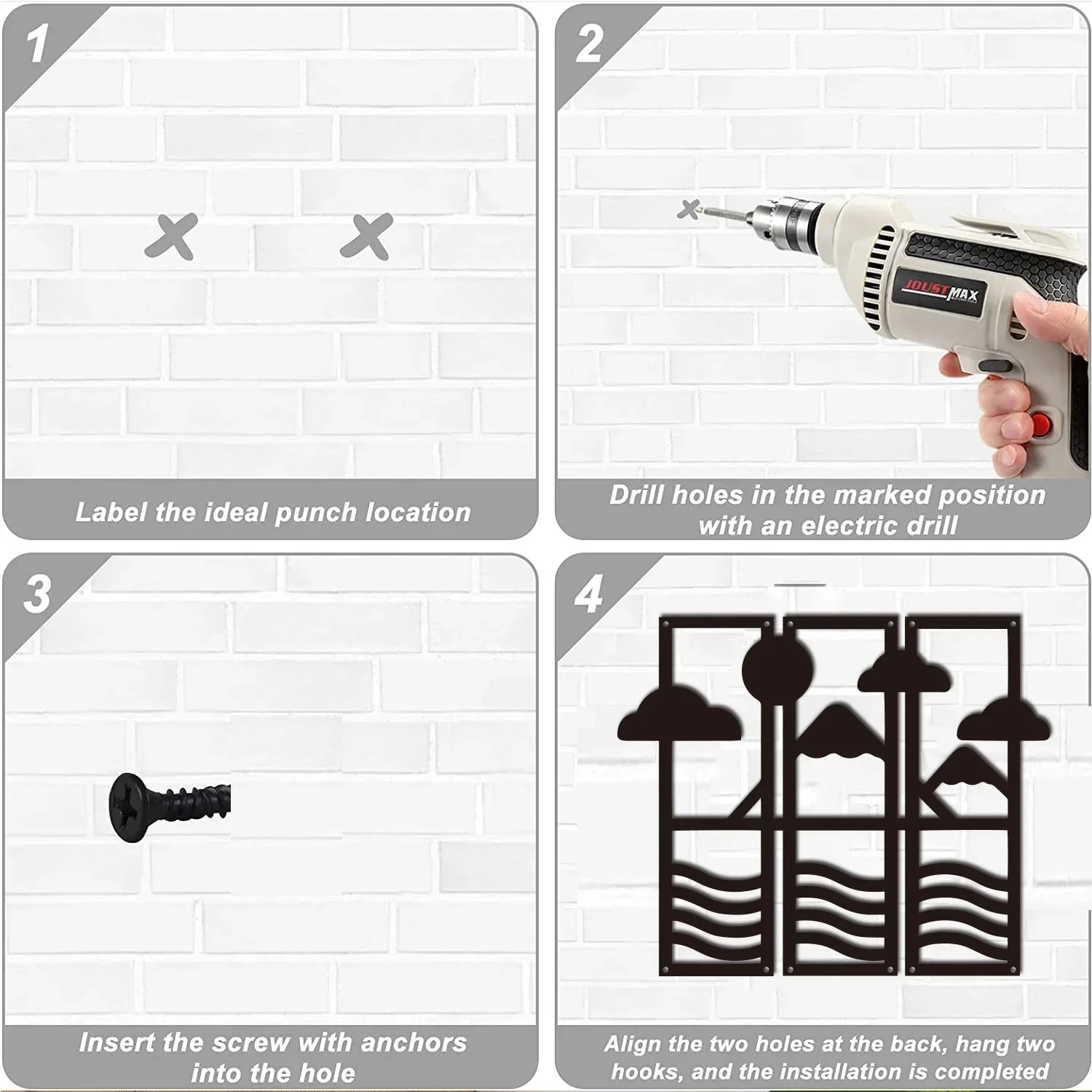 1

Label the ideal punch location

2

JOUSTMAX

Drill holes in the marked position with an electric drill

3

Insert the screw with anchors into the hole

4

Align the two holes at the back, hang two hooks, and the installation is completed