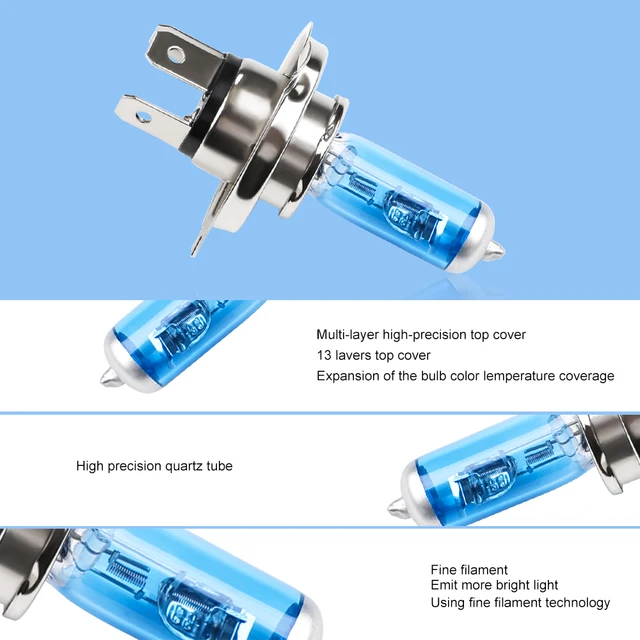 Multi-layer high-precision top cover
13 lavers top cover
Expansion of the bulb color lemperature coverage

High precision quartz tube

Fine filament
Emit more bright light
Using fine filament technology