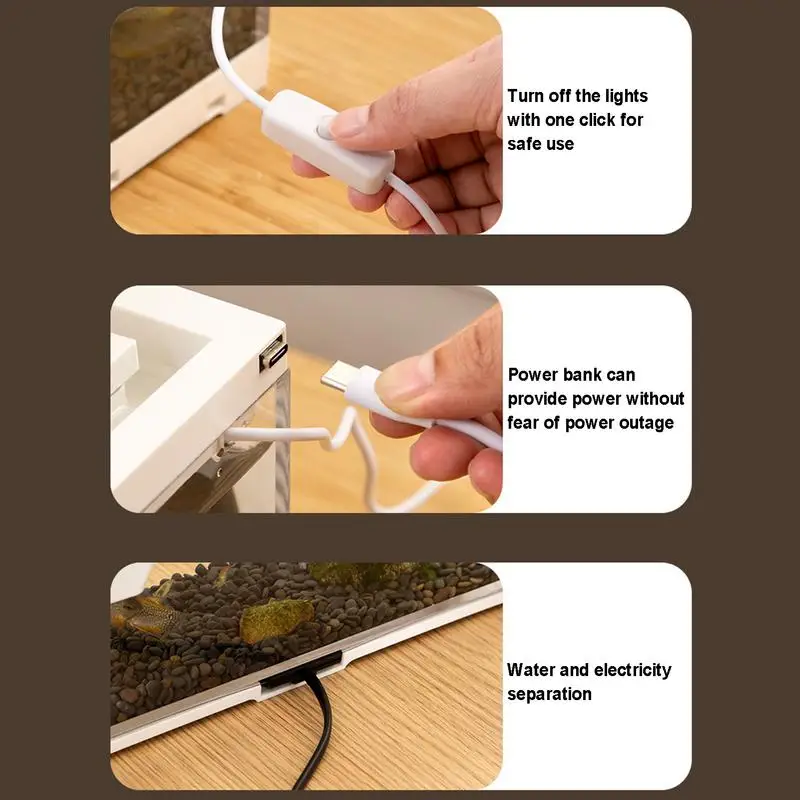 Turn off the lights with one click for safe use

Power bank can provide power without fear of power outage

Water and electricity separation