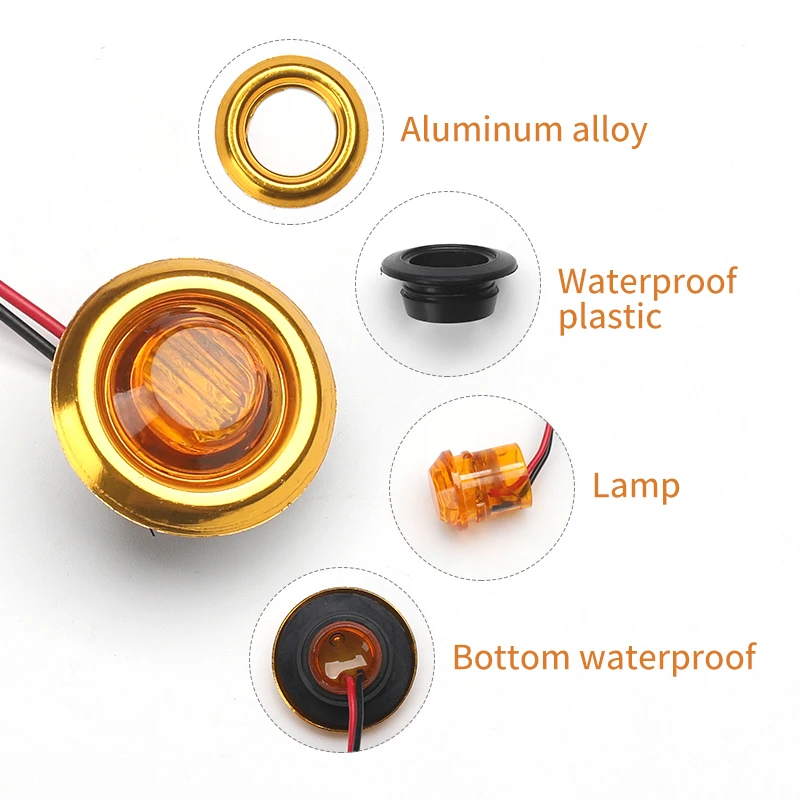 Aluminum alloy

Waterproof plastic

Lamp

Bottom waterproof