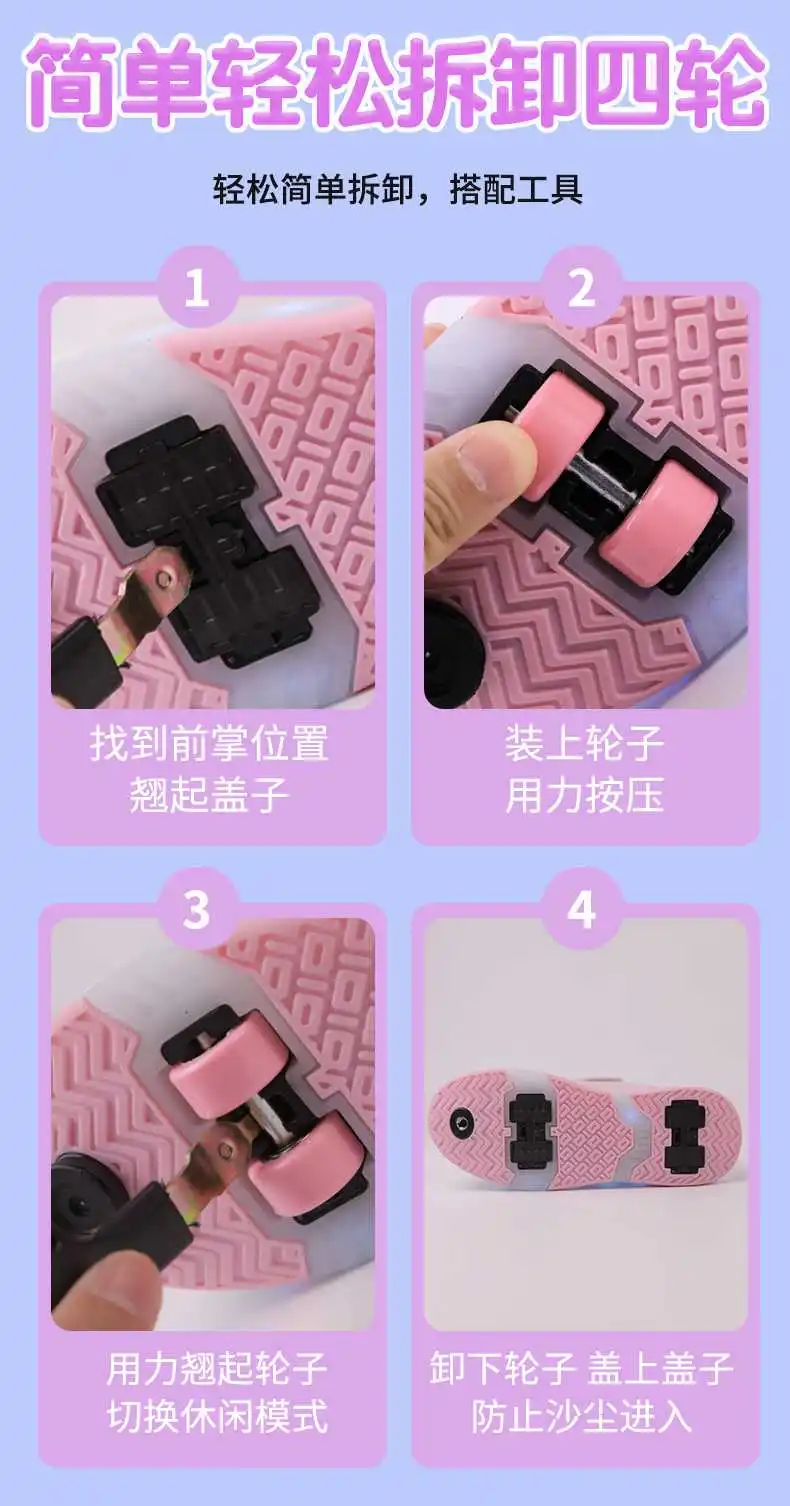 简单轻松拆卸四轮

轻松简单拆卸，搭配工具

1

找到前掌位置
翘起盖子

2

装上轮子
用力按压

3

用力翘起轮子
切换休闲模式

4

卸下轮子 盖上盖子
防止沙尘进入