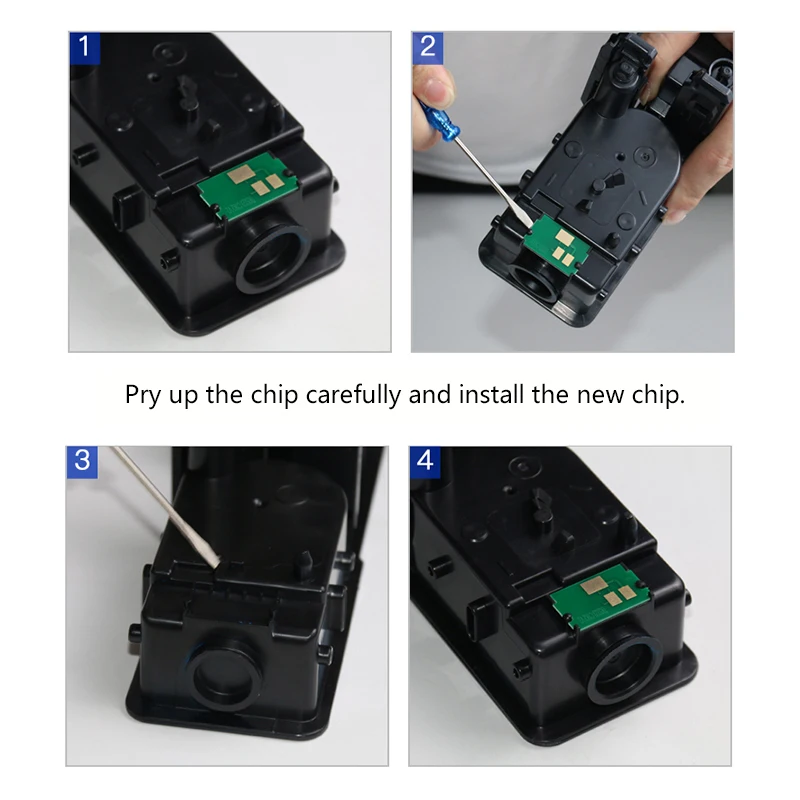 1

2

Pry up the chip carefully and install the new chip.

3

4