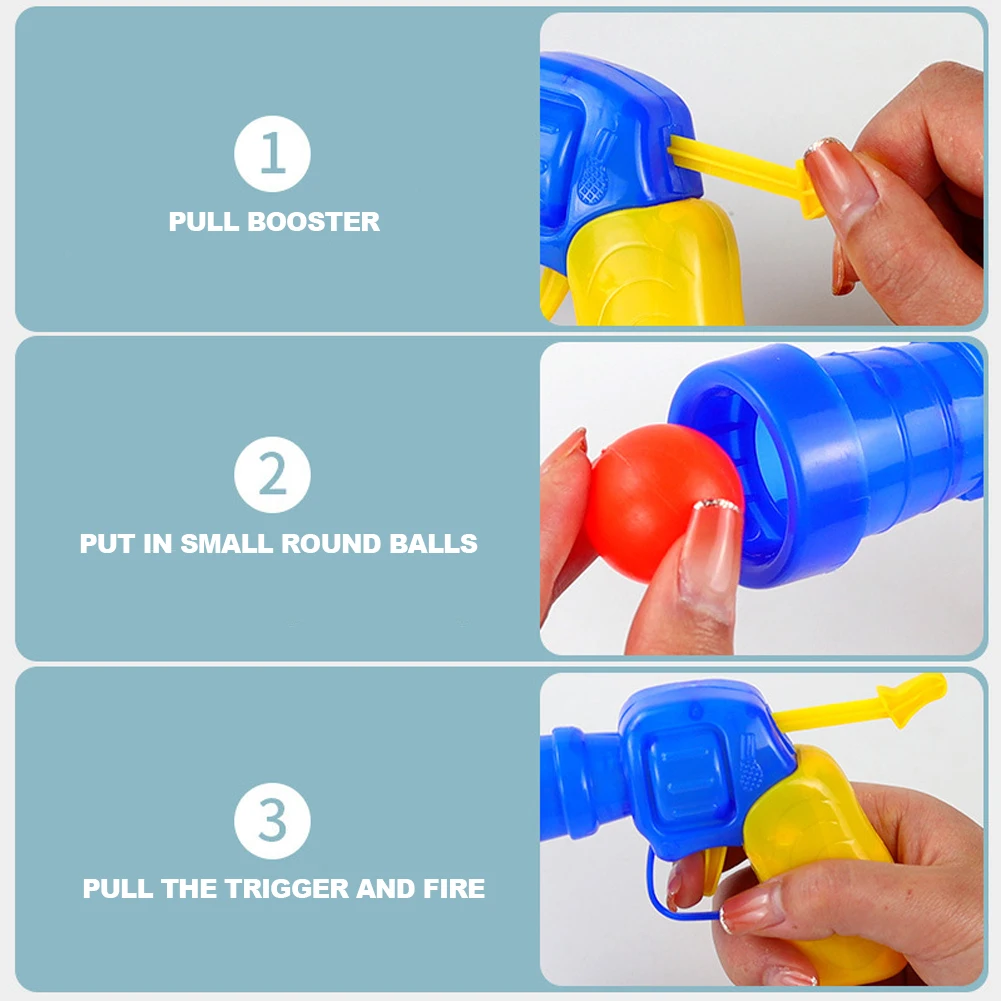 1
PULL BOOSTER

2
PUT IN SMALL ROUND BALLS

3
PULL THE TRIGGER AND FIRE