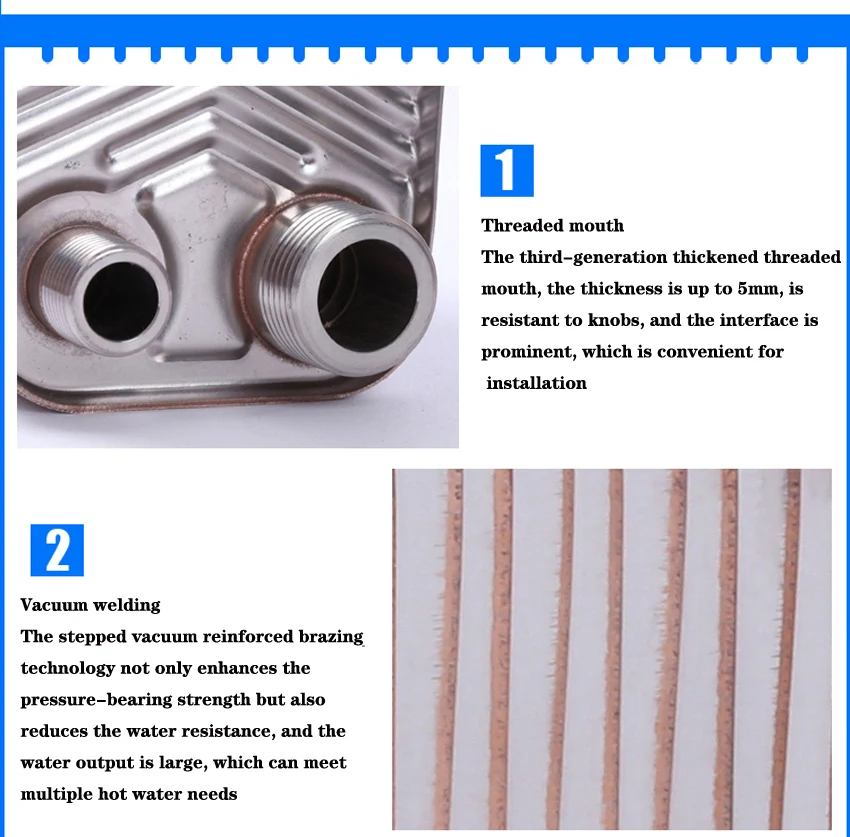 1

Threaded mouth
The third-generation thickened threaded mouth, the thickness is up to 5mm, is resistant to knobs, and the interface is prominent, which is convenient for installation

2

Vacuum welding
The stepped vacuum reinforced brazing technology not only enhances the pressure-bearing strength but also reduces the water resistance, and the water output is large, which can meet multiple hot water needs