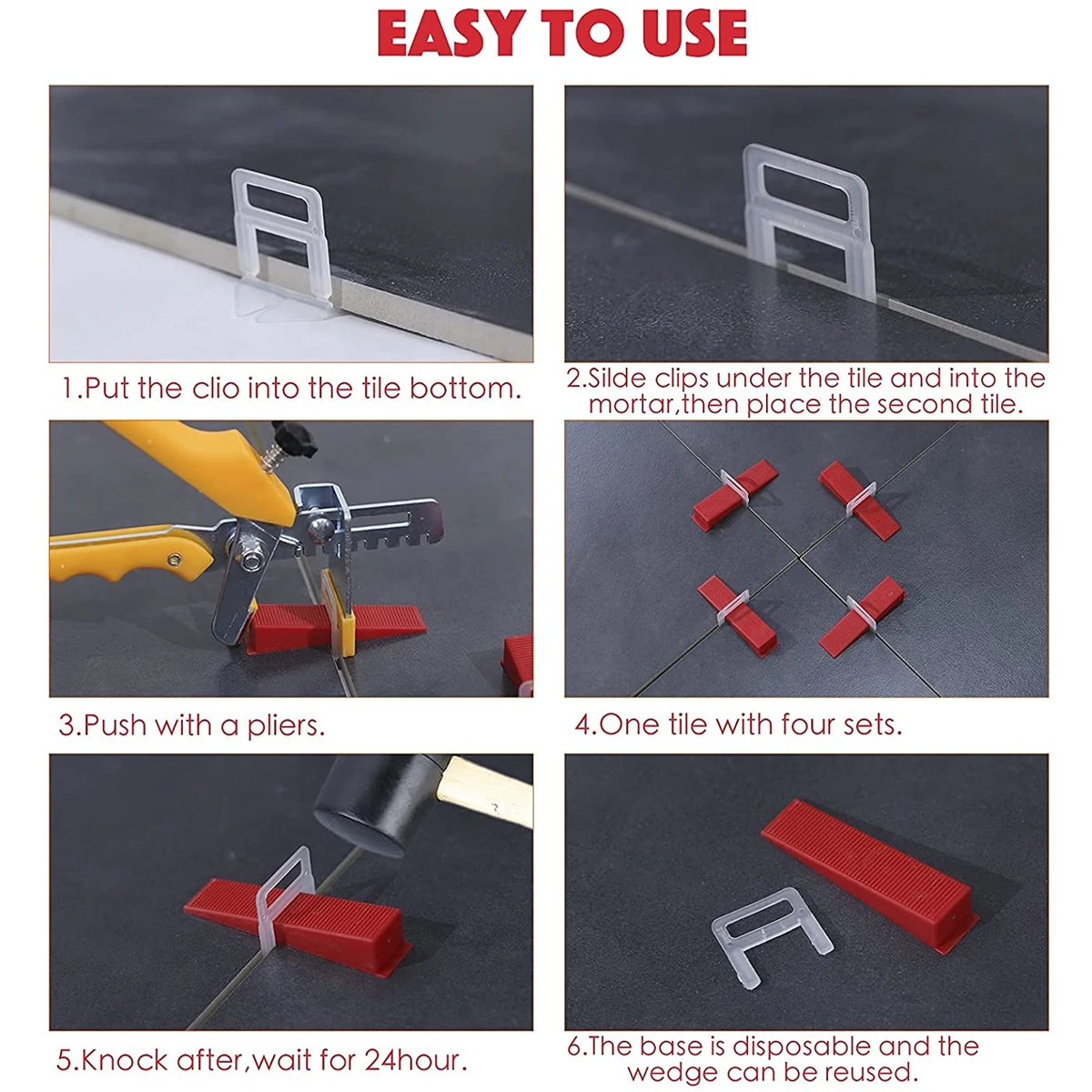 EASY TO USE

1.Put the clio into the tile bottom.

2.Silde clips under the tile and into the mortar,then place the second tile.

3.Push with a pliers.

4.One tile with four sets.

5.Knock after,wait for 24hour.

6.The base is disposable and the wedge can be reused.