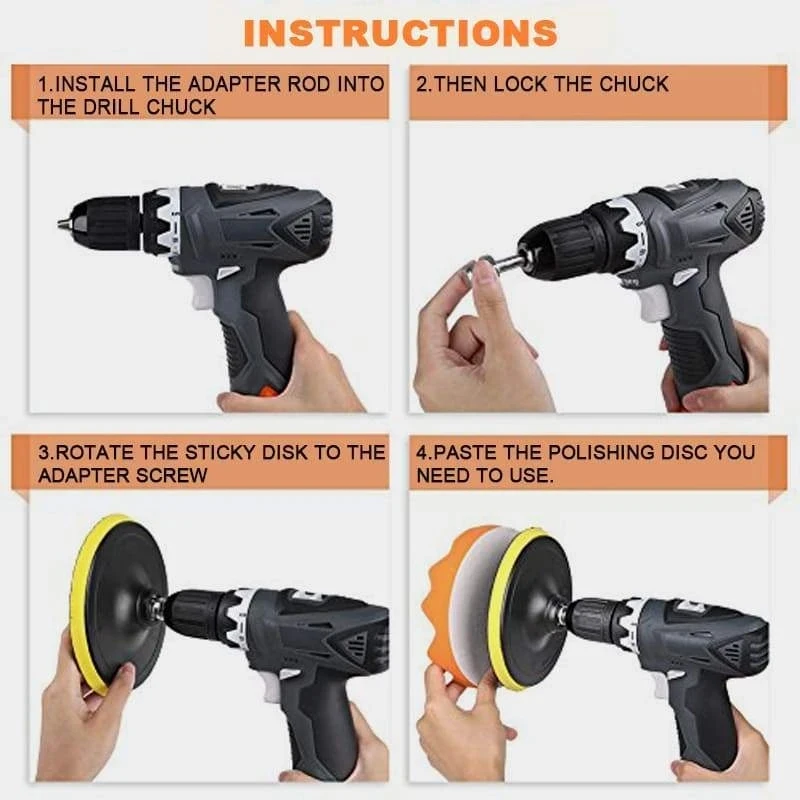 INSTRUCTIONS

1.INSTALL THE ADAPTER ROD INTO THE DRILL CHUCK

2.THEN LOCK THE CHUCK

3.ROTATE THE STICKY DISK TO THE ADAPTER SCREW

4.PASTE THE POLISHING DISC YOU NEED TO USE.