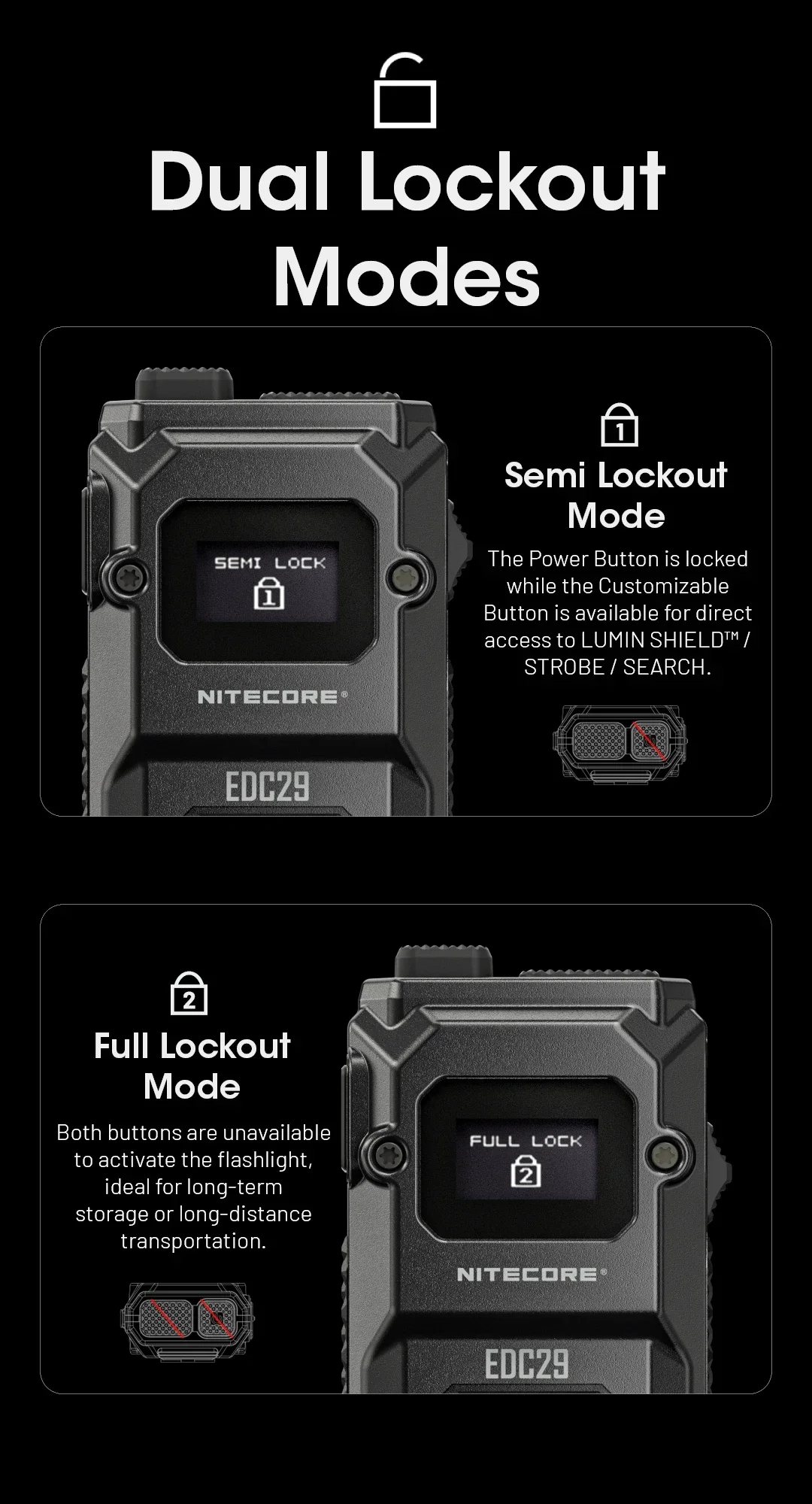 Dual Lockout Modes

SEMI LOCK

1

NITECORE®

EDC29

1

Semi Lockout Mode

The Power Button is locked while the Customizable Button is available for direct access to LUMIN SHIELD™ / STROBE / SEARCH.

2

Full Lockout Mode

Both buttons are unavailable to activate the flashlight, ideal for long-term storage or long-distance transportation.

FULL LOCK

2

NITECORE®

EDC29