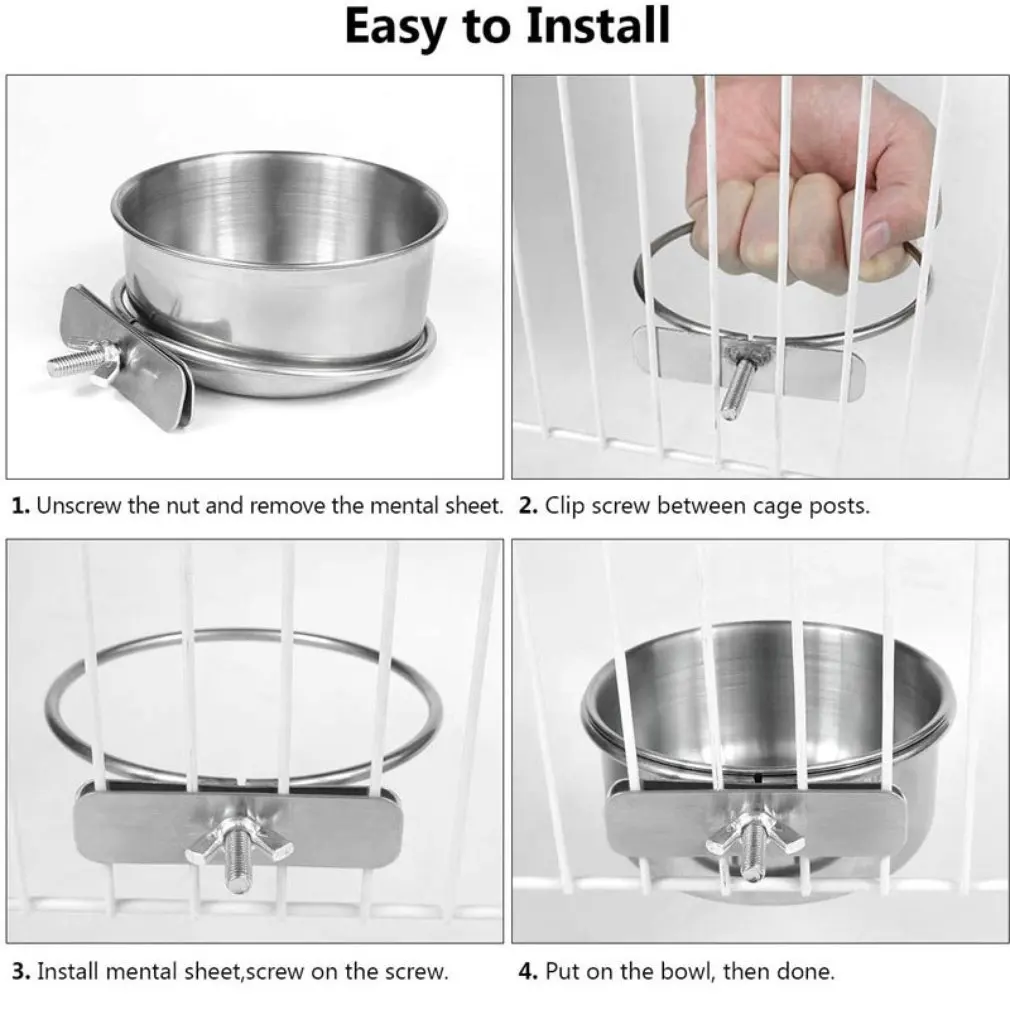 Easy to Install

1. Unscrew the nut and remove the mental sheet.

2. Clip screw between cage posts.

3. Install mental sheet,screw on the screw.

4. Put on the bowl, then done.