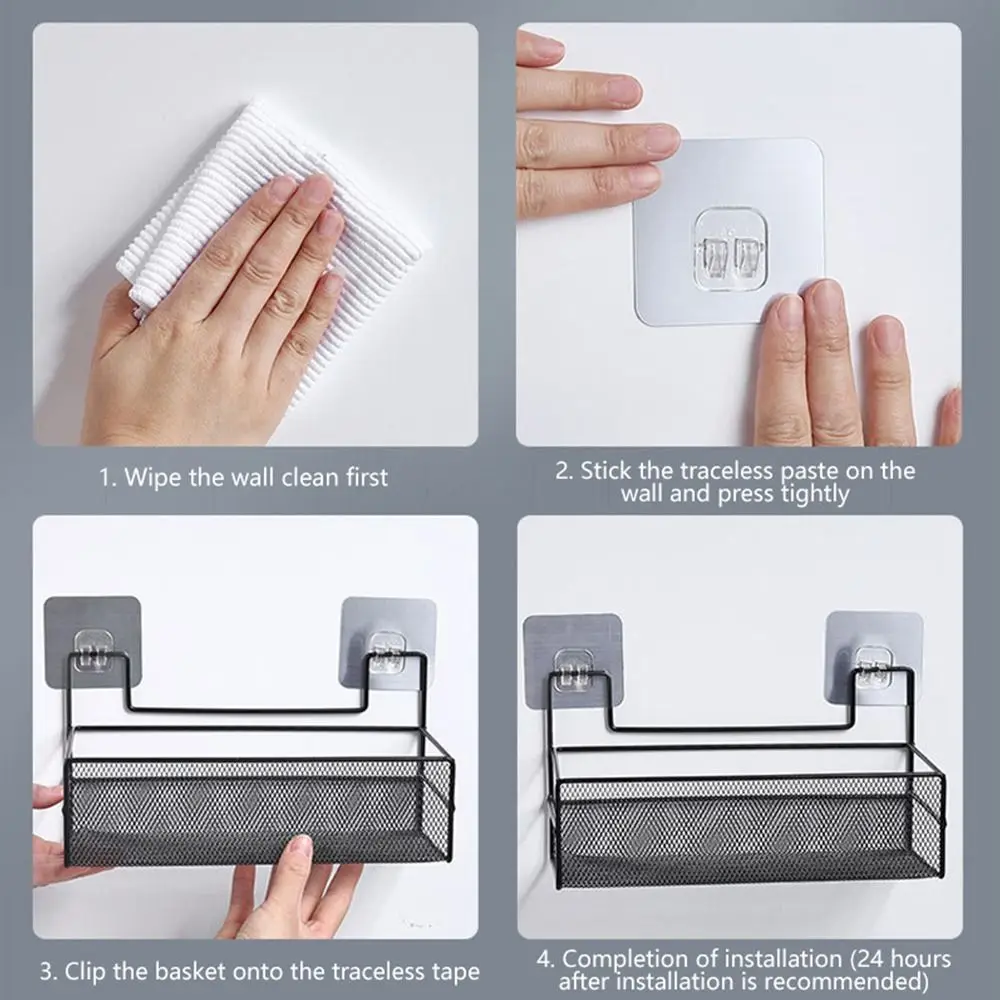 1. Wipe the wall clean first

2. Stick the traceless paste on the wall and press tightly

3. Clip the basket onto the traceless tape

4. Completion of installation (24 hours after installation is recommended)