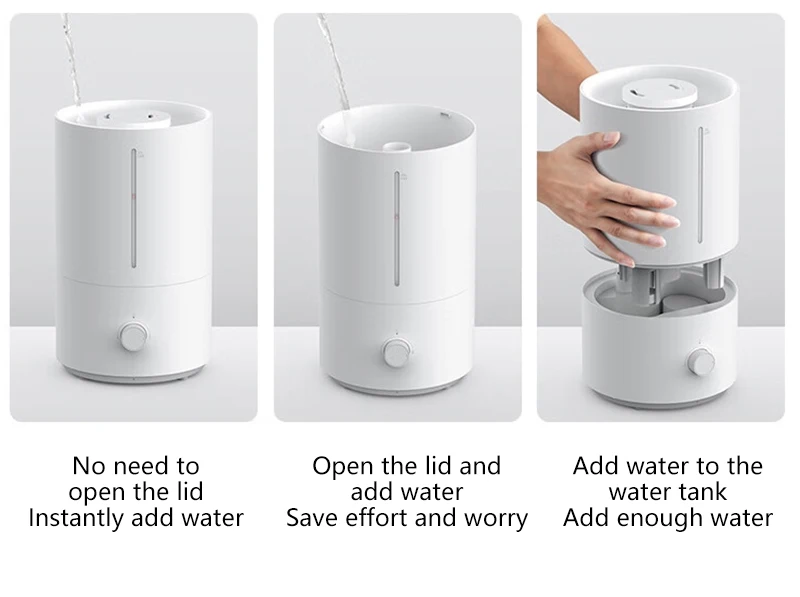 No need to open the lid
Instantly add water

Open the lid and add water
Save effort and worry

Add water to the water tank
Add enough water