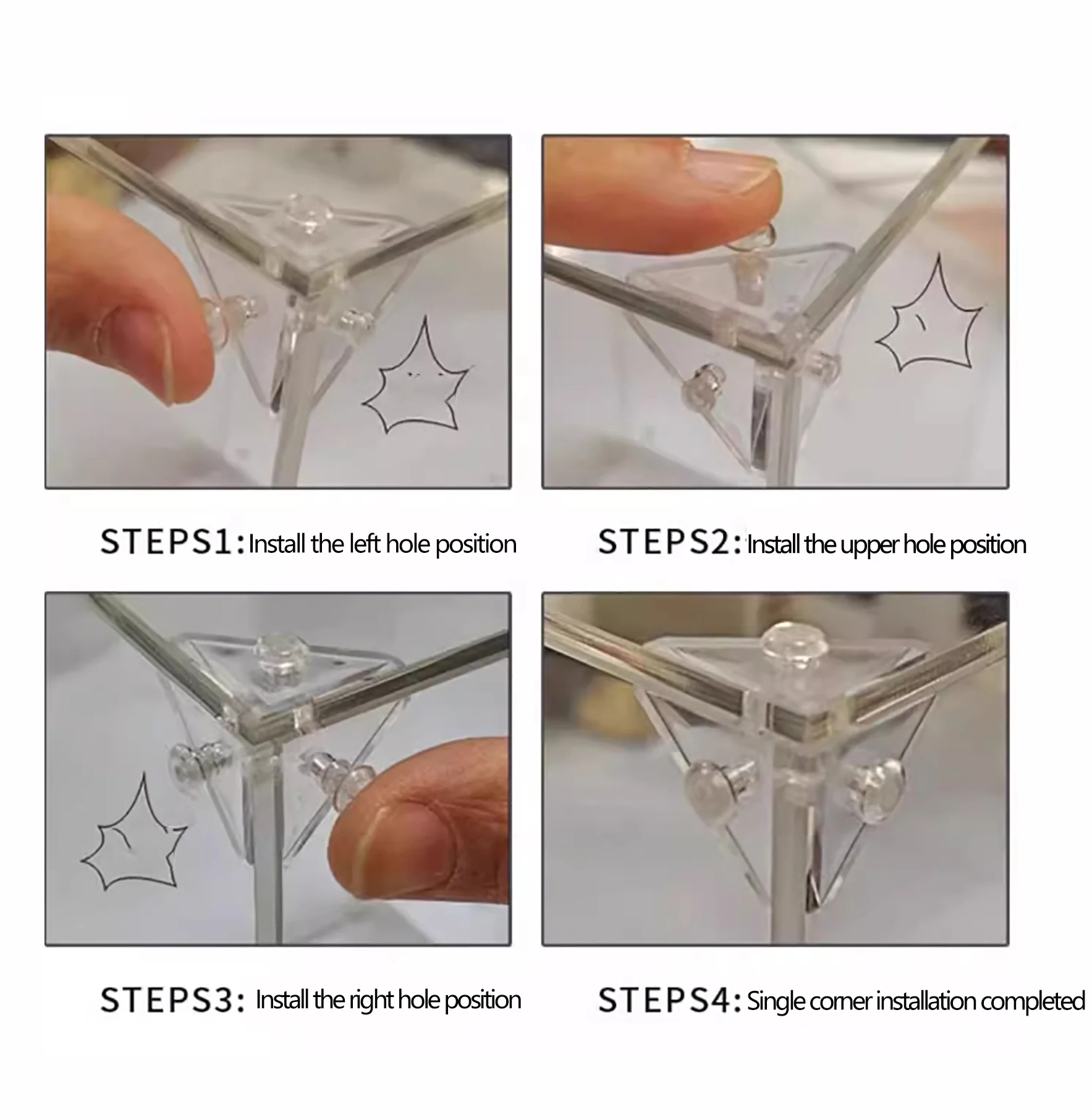 STEPS1: Install the left hole position

STEPS2: Install the upper hole position

STEPS3: Install the right hole position

STEPS4: Single corner installation completed