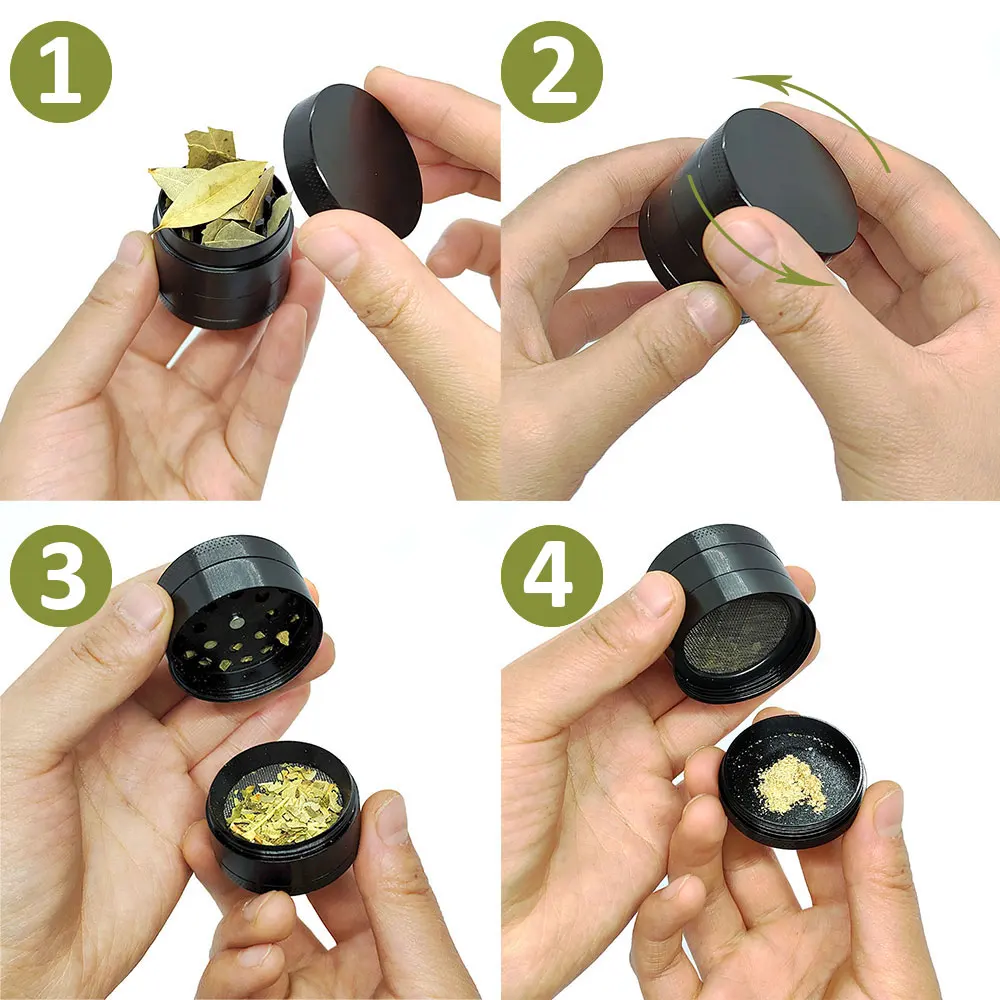 1

2

3

4