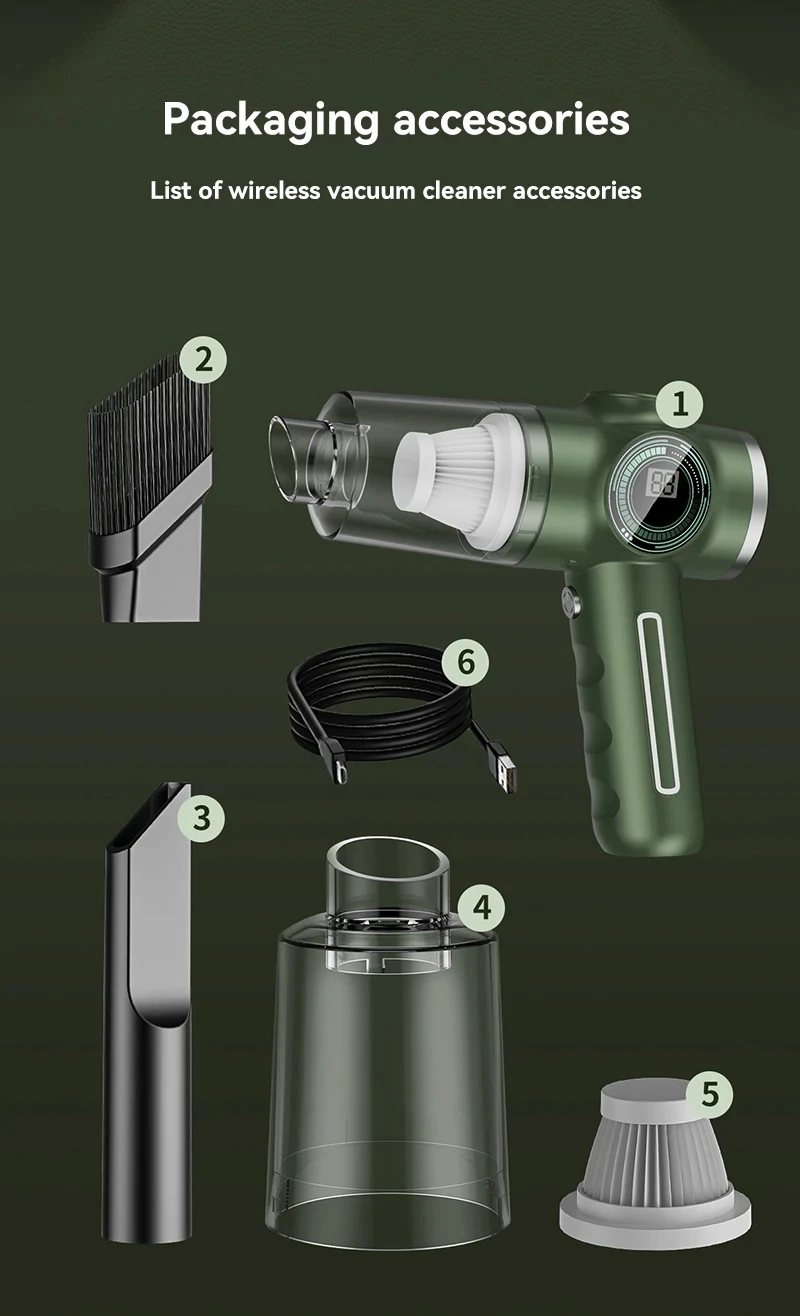 Packaging accessories

List of wireless vacuum cleaner accessories

2

1

88

6

3

4

5