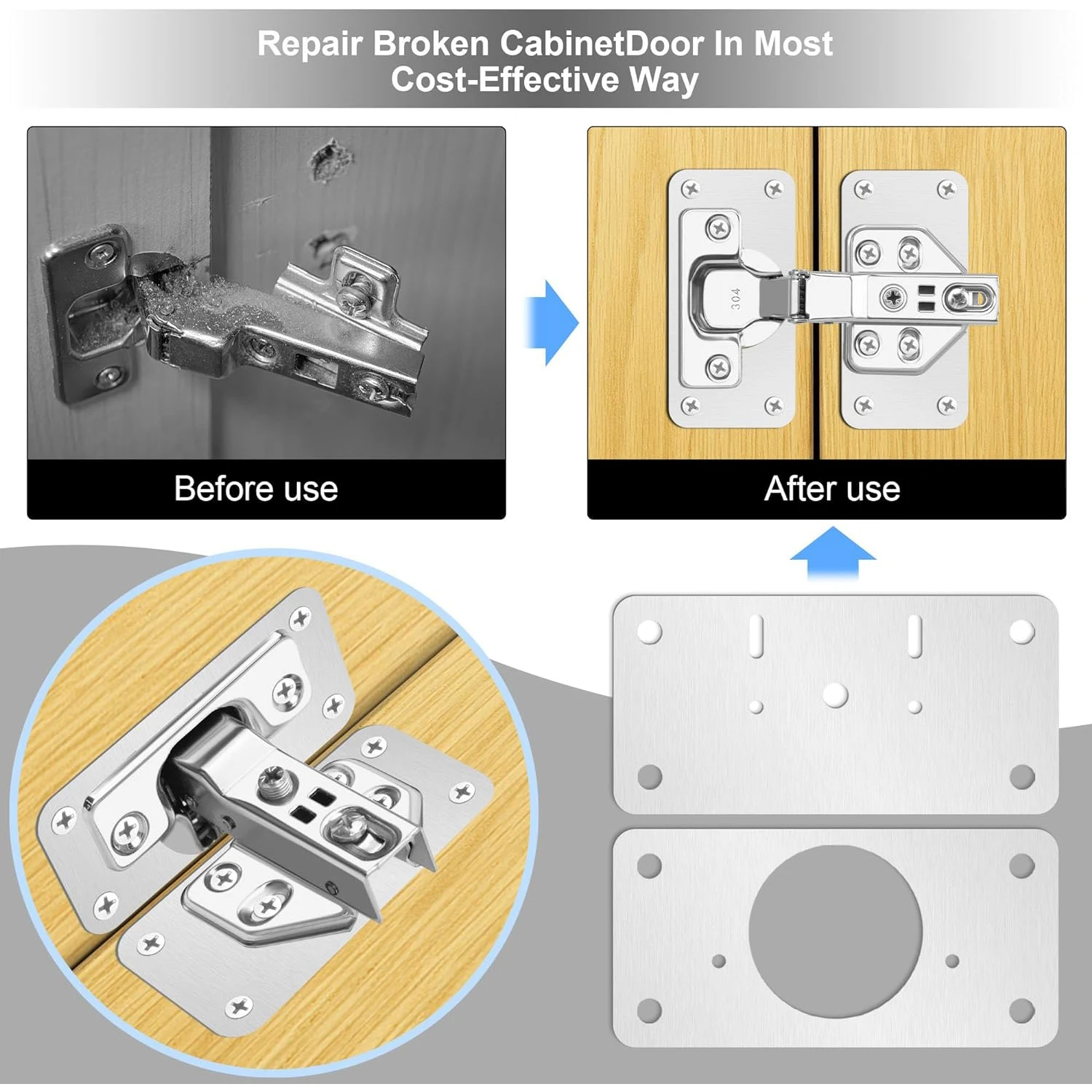 Repair Broken CabinetDoor In Most Cost-Effective Way

Before use

304

After use