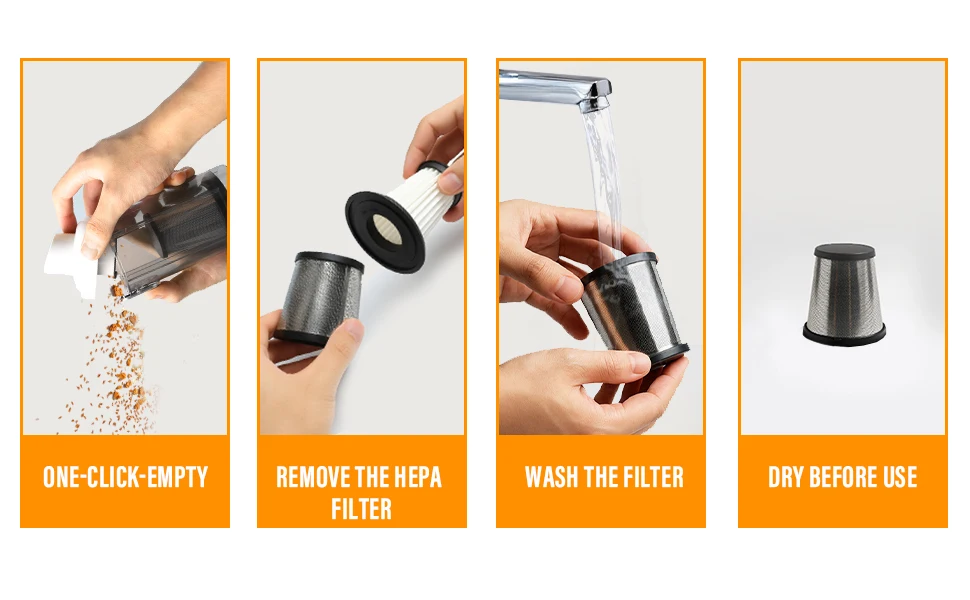 ONE-CLICK-EMPTY

REMOVE THE HEPA FILTER

WASH THE FILTER

DRY BEFORE USE