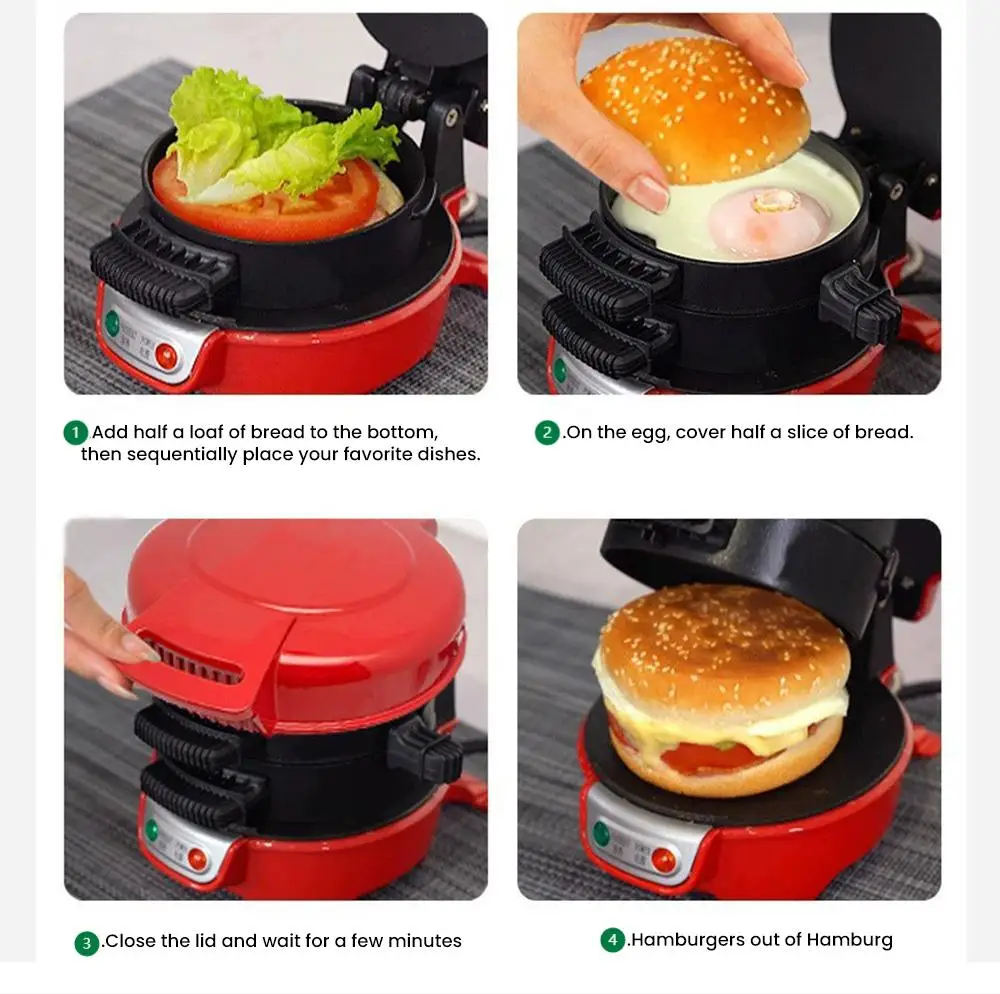 1 Add half a loaf of bread to the bottom, then sequentially place your favorite dishes.

2 .On the egg, cover half a slice of bread.

3 .Close the lid and wait for a few minutes

4 .Hamburgers out of Hamburg