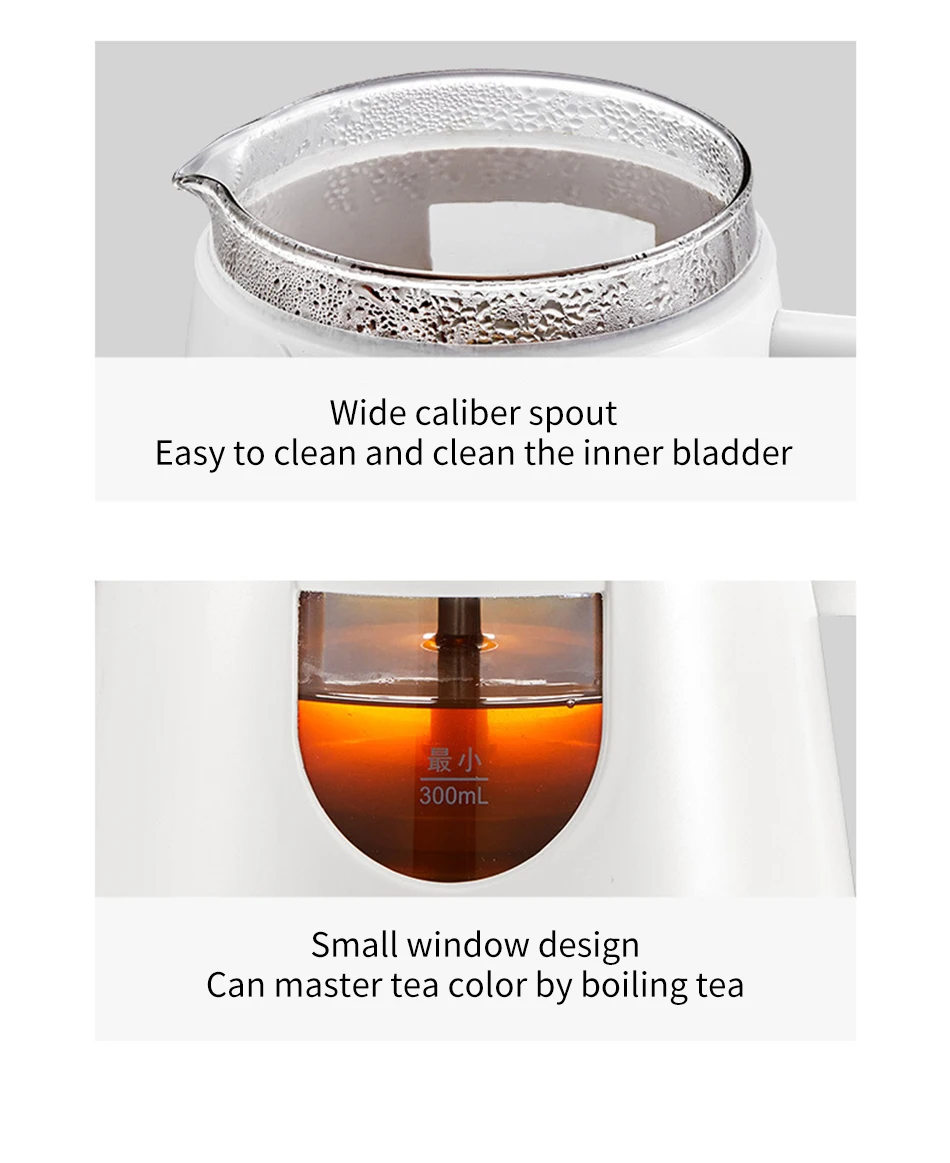 Wide caliber spout
Easy to clean and clean the inner bladder

最小
300mL

Small window design
Can master tea color by boiling tea