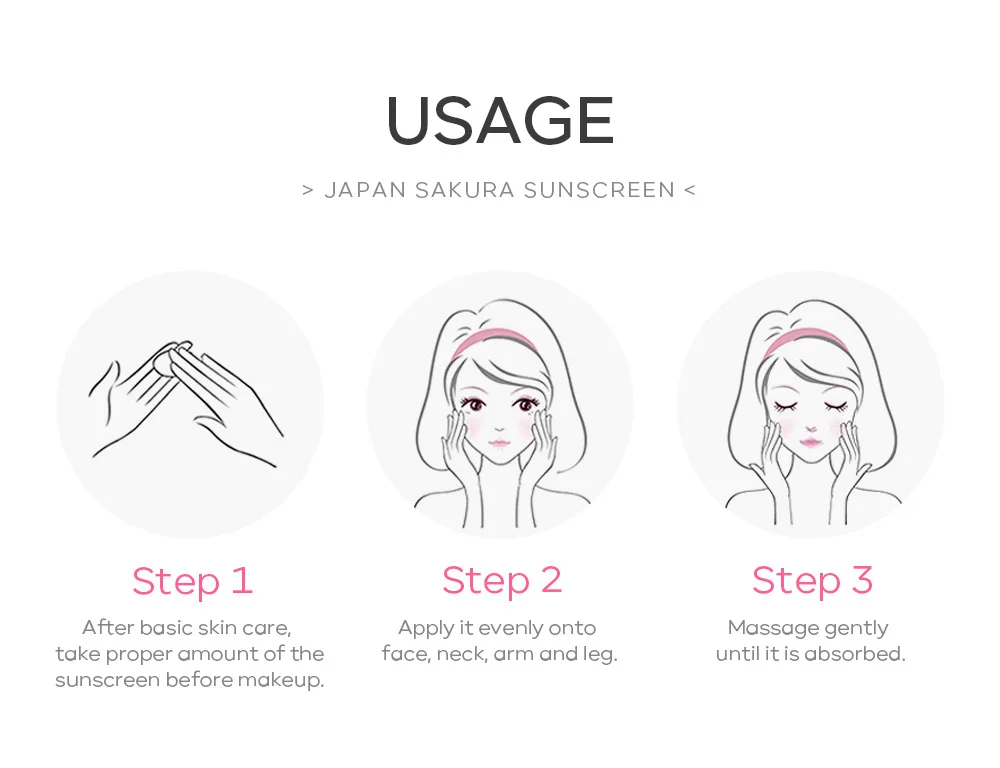 USAGE

> JAPAN SAKURA SUNSCREEN <

Step 1

After basic skin care, take proper amount of the sunscreen before makeup.

Step 2

Apply it evenly onto face, neck, arm and leg.

Step 3

Massage gently until it is absorbed.