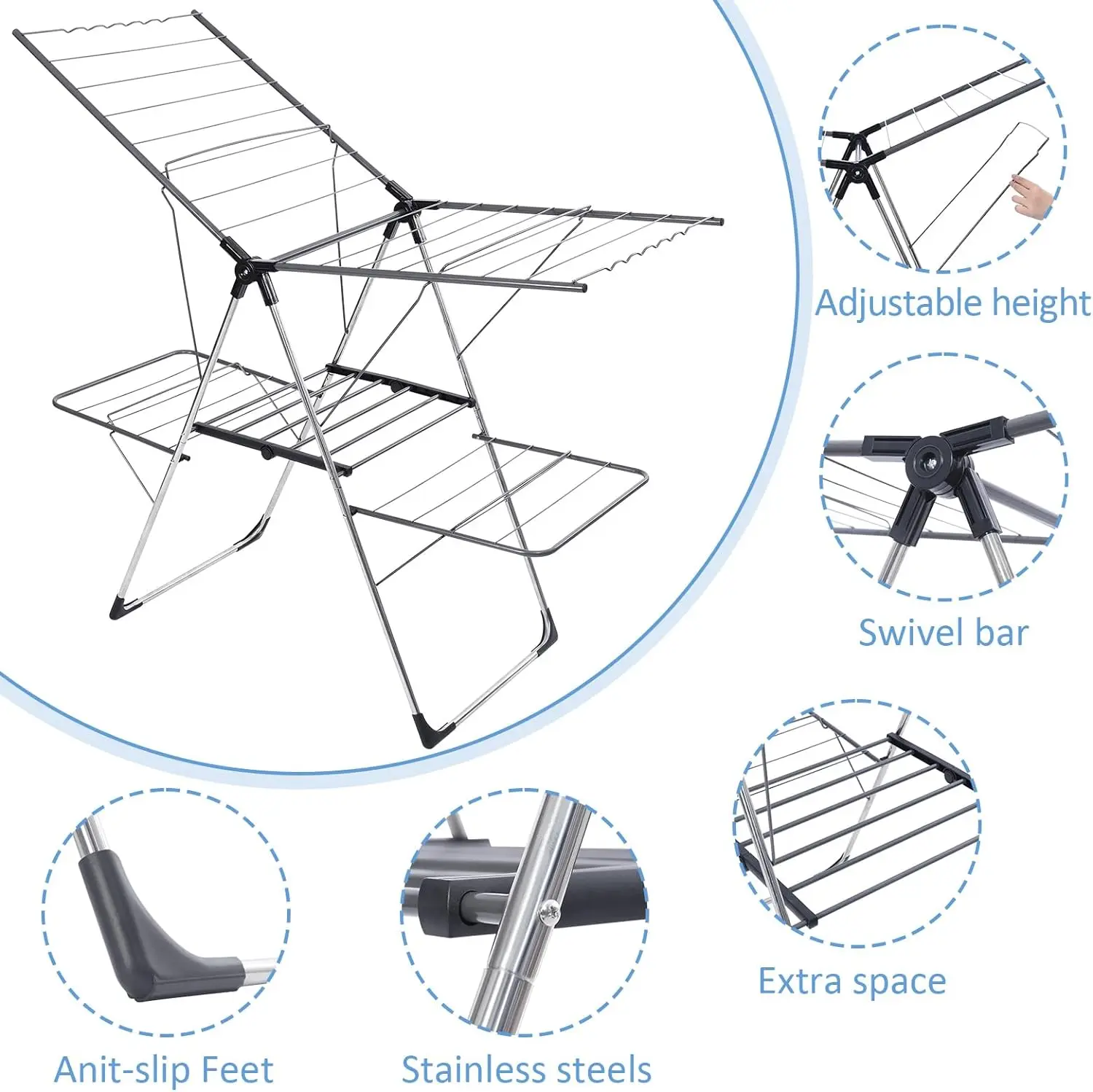 Adjustable height

Swivel bar

Extra space

Anit-slip Feet

Stainless steels