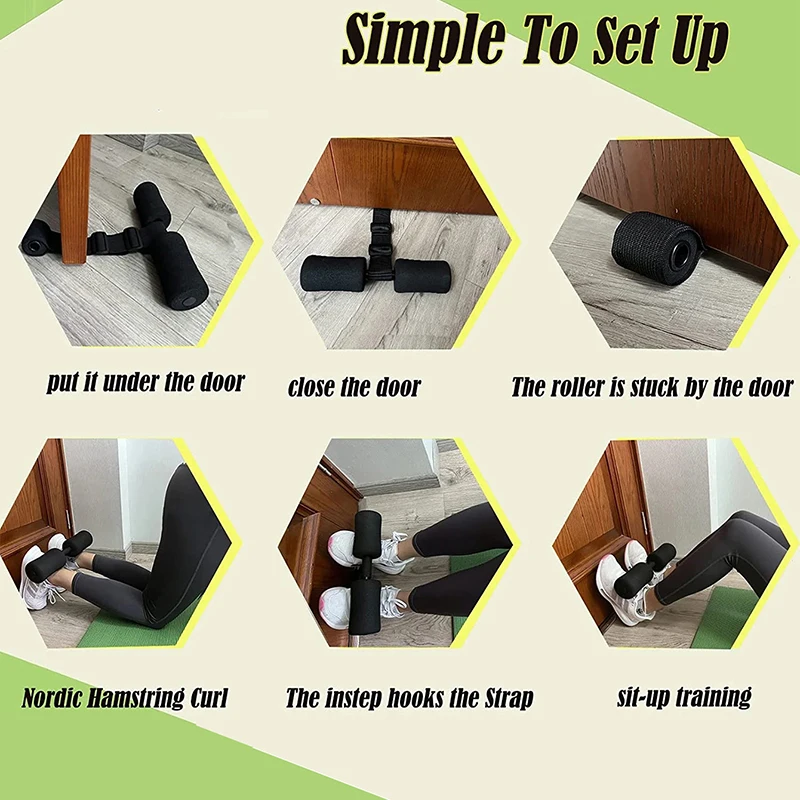 Simple To Set Up

put it under the door

close the door

The roller is stuck by the door

Nordic Hamstring Curl

The instep hooks the Strap

sit-up training