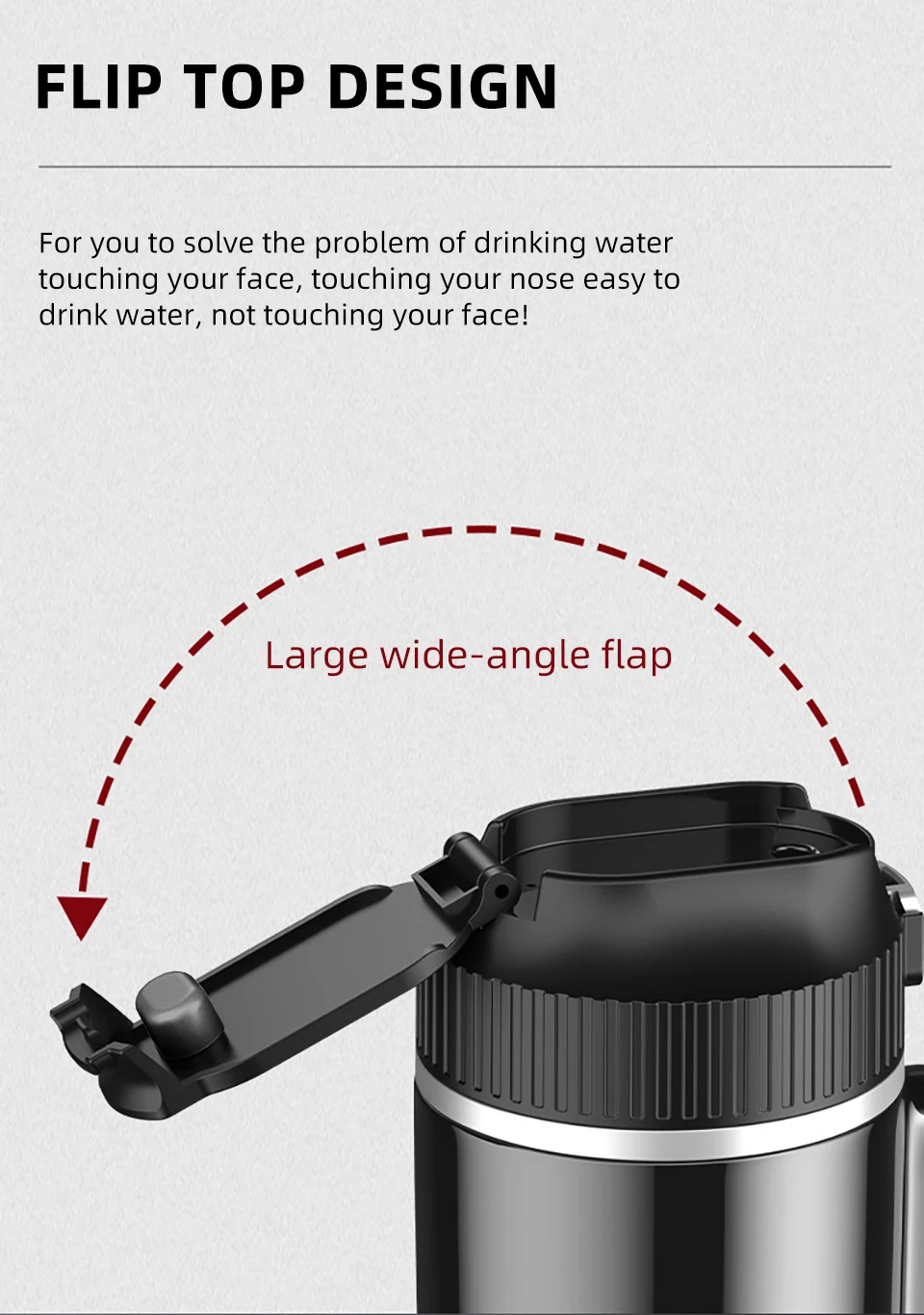 FLIP TOP DESIGN

For you to solve the problem of drinking water touching your face, touching your nose easy to drink water, not touching your face!

Large wide-angle flap