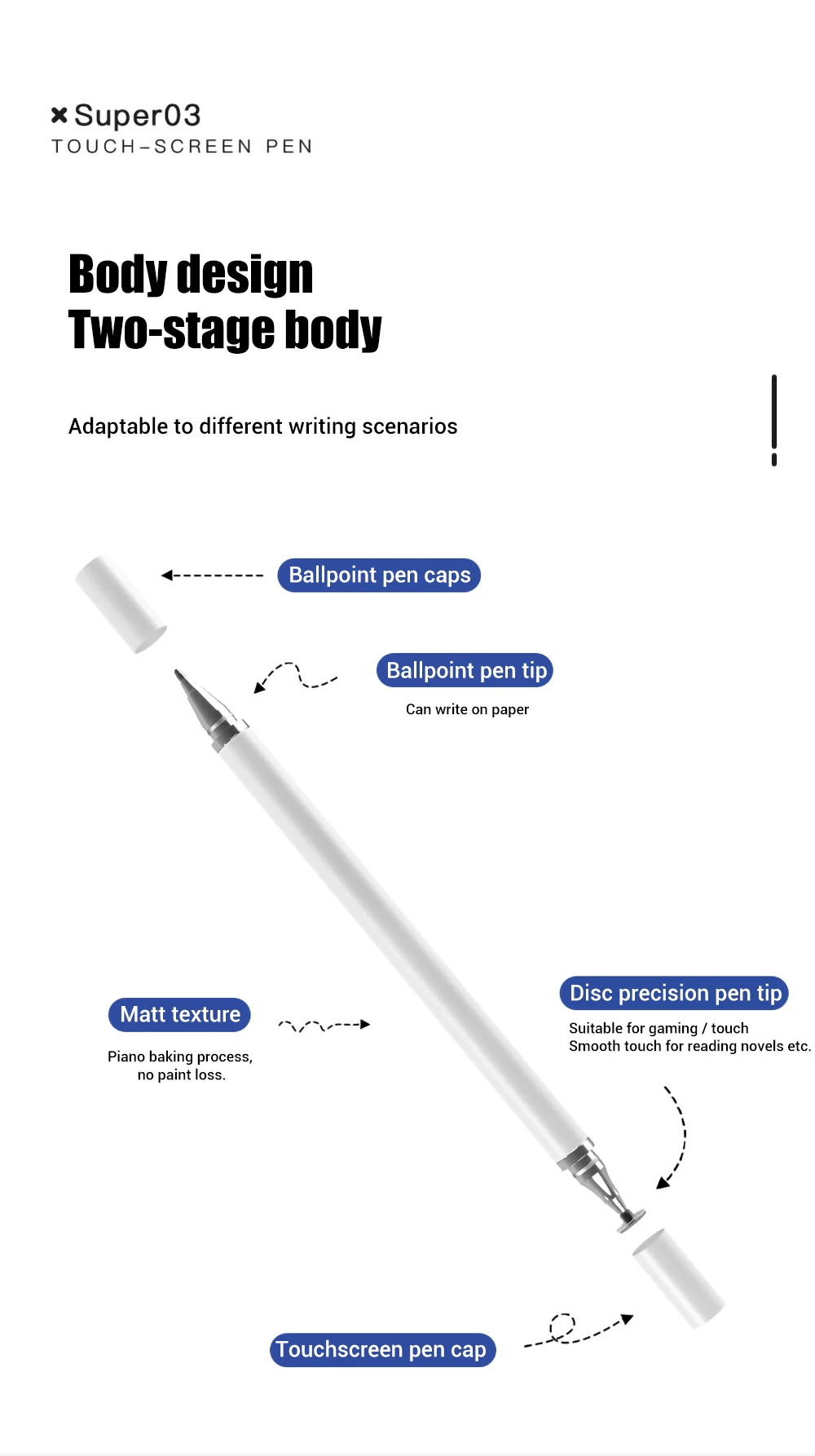 Super03
TOUCH-SCREEN PEN

Body design
Two-stage body

Adaptable to different writing scenarios

Ballpoint pen caps

Ballpoint pen tip

Can write on paper

Matt texture

Piano baking process, no paint loss.

Disc precision pen tip

Suitable for gaming / touch
Smooth touch for reading novels etc.

Touchscreen pen cap