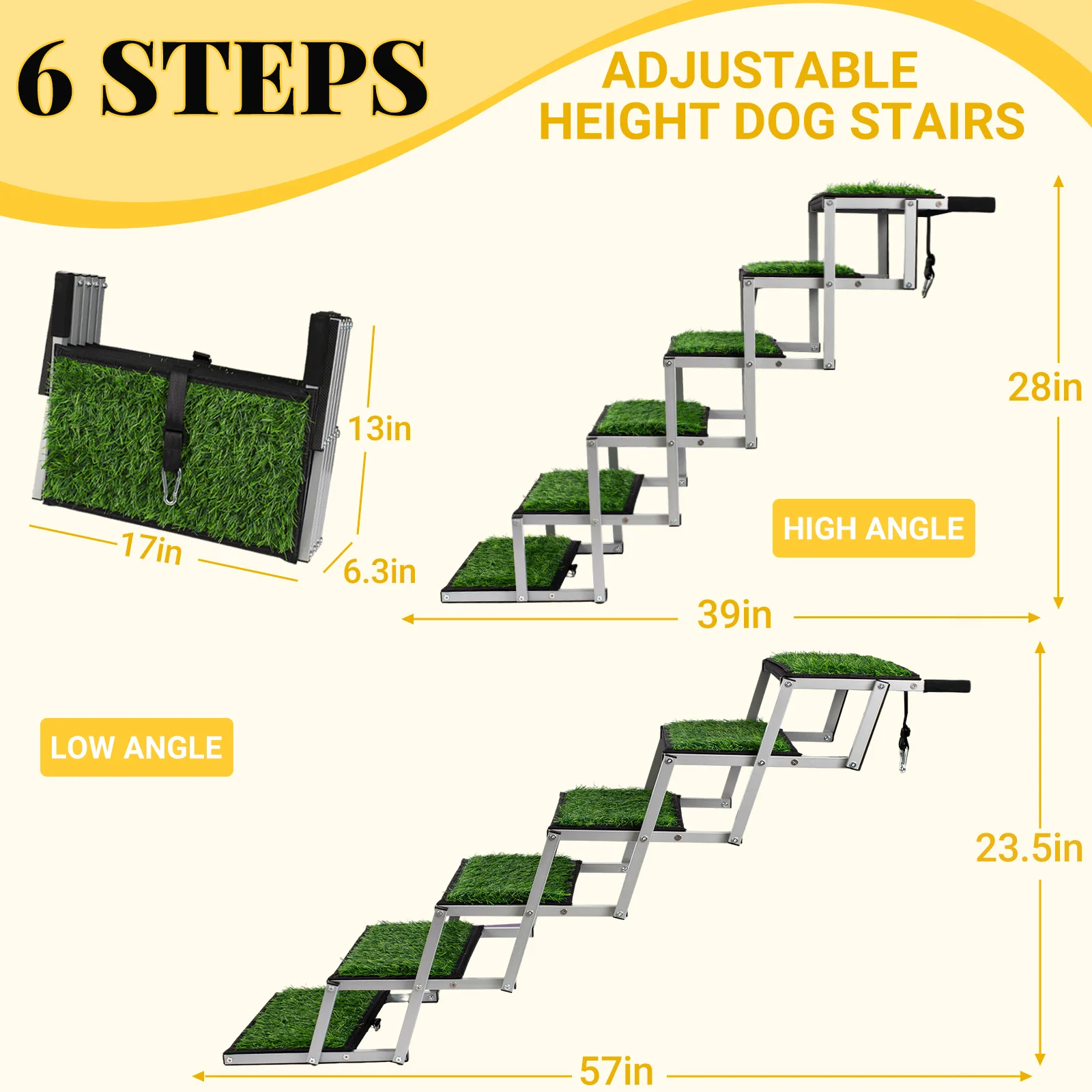 6 STEPS

ADJUSTABLE HEIGHT DOG STAIRS

13in

17in

6.3in

28in

HIGH ANGLE

39in

LOW ANGLE

23.5in

57in