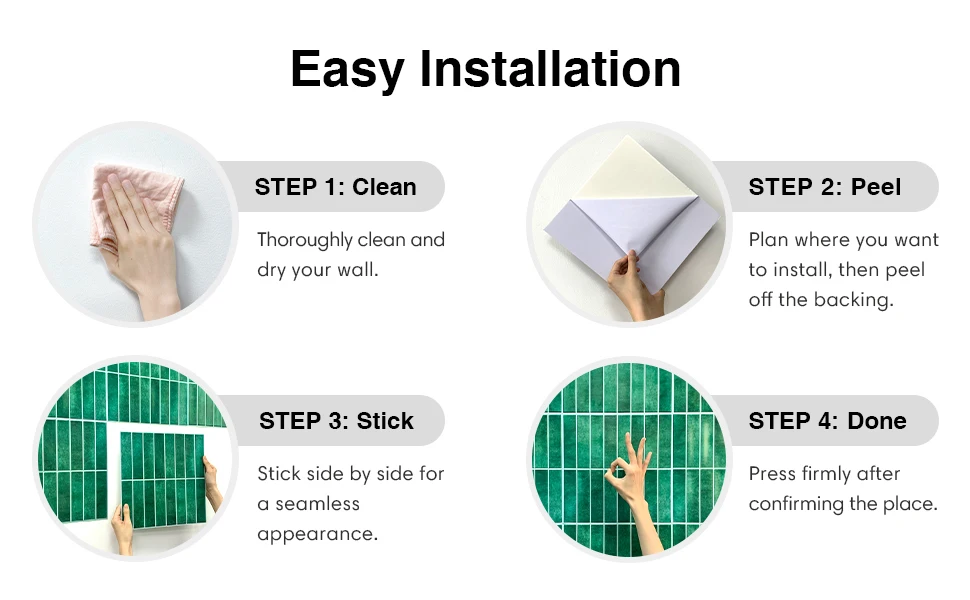 Easy Installation

STEP 1: Clean

Thoroughly clean and dry your wall.

STEP 2: Peel

Plan where you want to install, then peel off the backing.

STEP 3: Stick

Stick side by side for a seamless appearance.

STEP 4: Done

Press firmly after confirming the place.