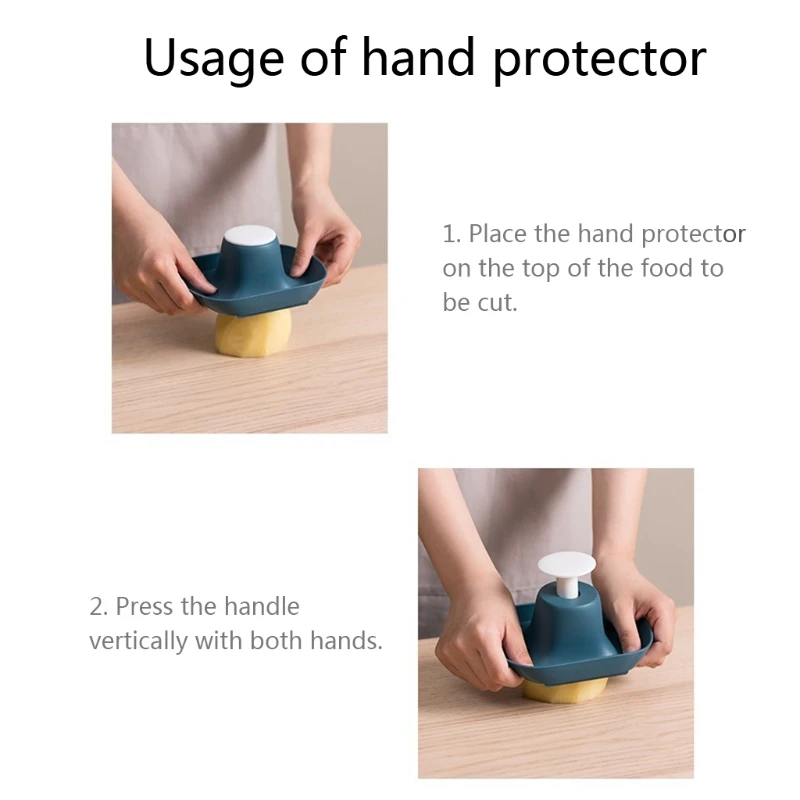 Usage of hand protector

1. Place the hand protector on the top of the food to be cut.

2. Press the handle vertically with both hands.