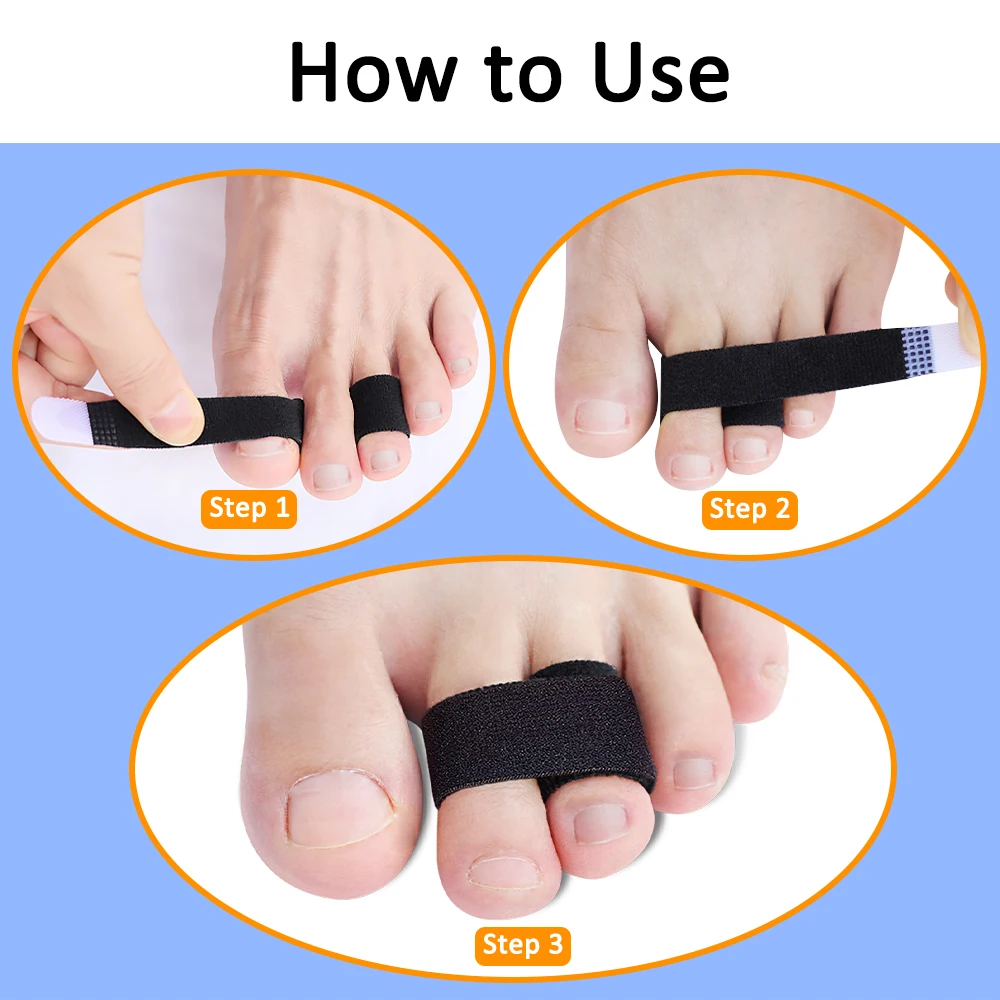 How to Use

Step 1

Step 2

Step 3