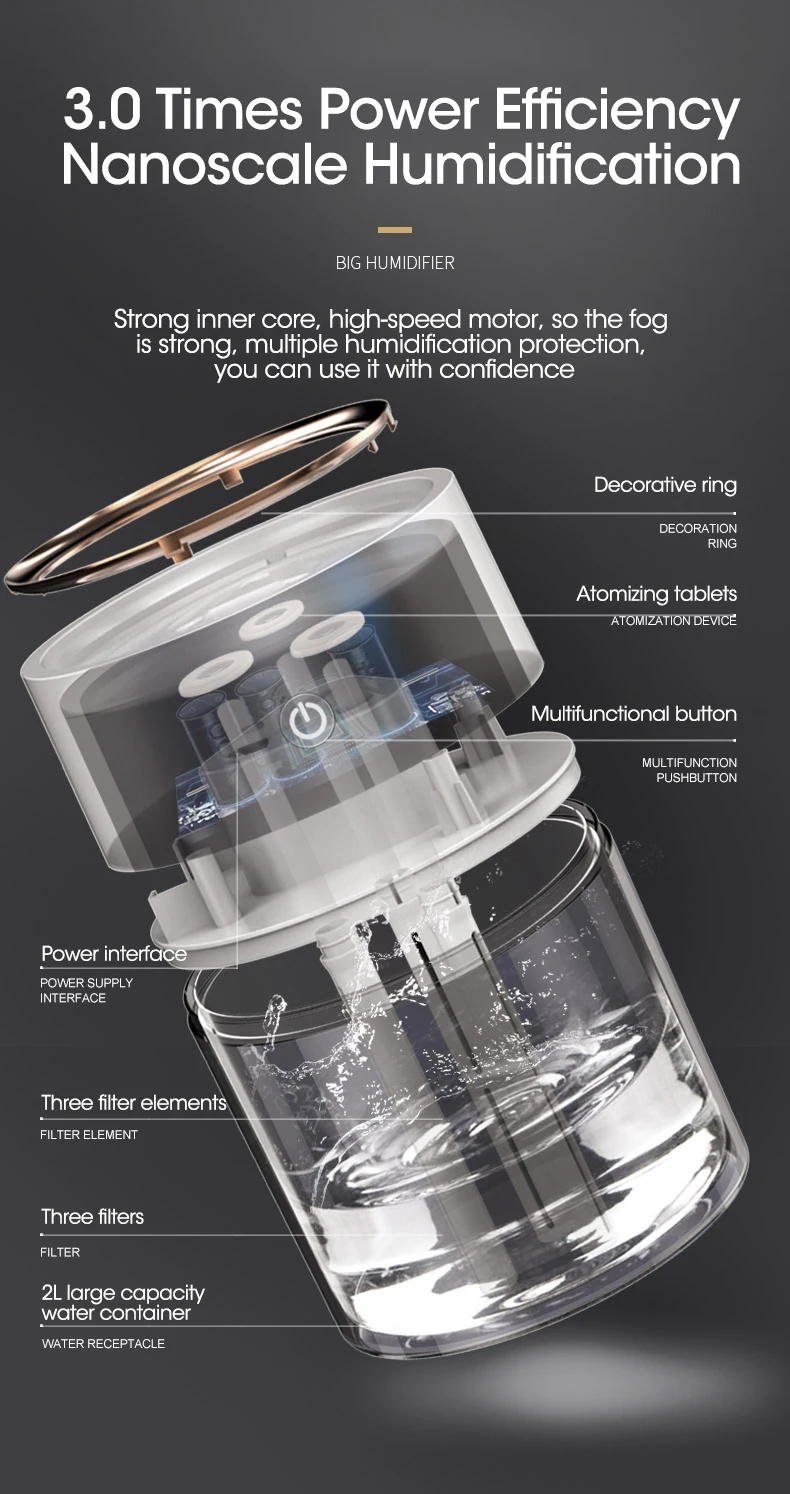 3.0 Times Power Efficiency
Nanoscale Humidification

BIG HUMIDIFIER

Strong inner core, high-speed motor, so the fog is strong, multiple humidification protection, you can use it with confidence

Decorative ring

DECORATION RING

Atomizing tablets

ATOMIZATION DEVICE

Multifunctional button

MULTIFUNCTION PUSHBUTTON

Power interface

POWER SUPPLY INTERFACE

Three filter elements

FILTER ELEMENT

Three filters

FILTER

2L large capacity water container

WATER RECEPTACLE