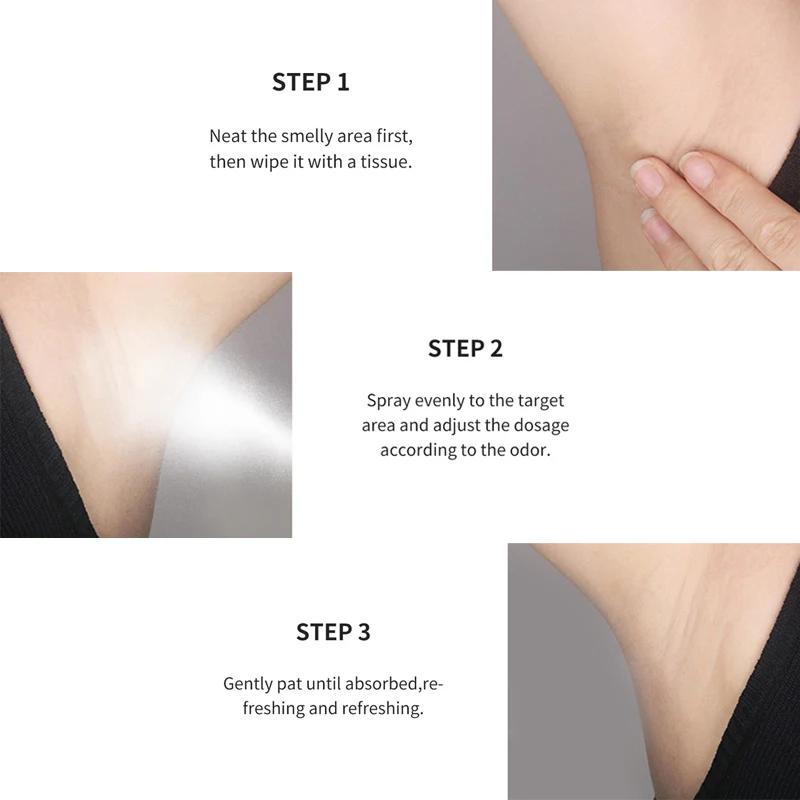 STEP 1

Neat the smelly area first, then wipe it with a tissue.

STEP 2

Spray evenly to the target area and adjust the dosage according to the odor.

STEP 3

Gently pat until absorbed,refreshing and refreshing.