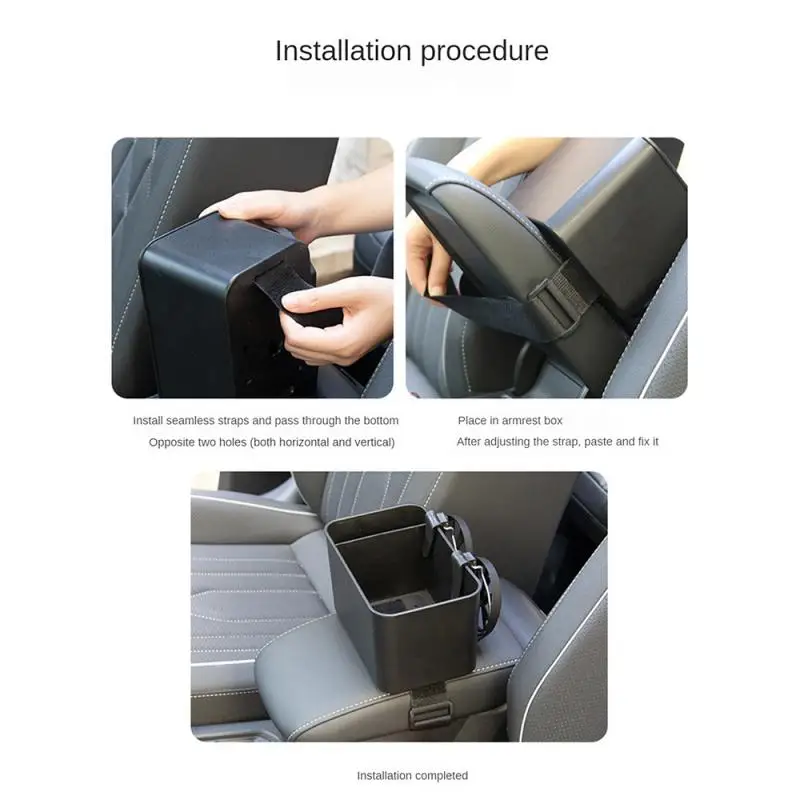 Installation procedure

Install seamless straps and pass through the bottom
Opposite two holes (both horizontal and vertical)

Place in armrest box
After adjusting the strap, paste and fix it

Installation completed